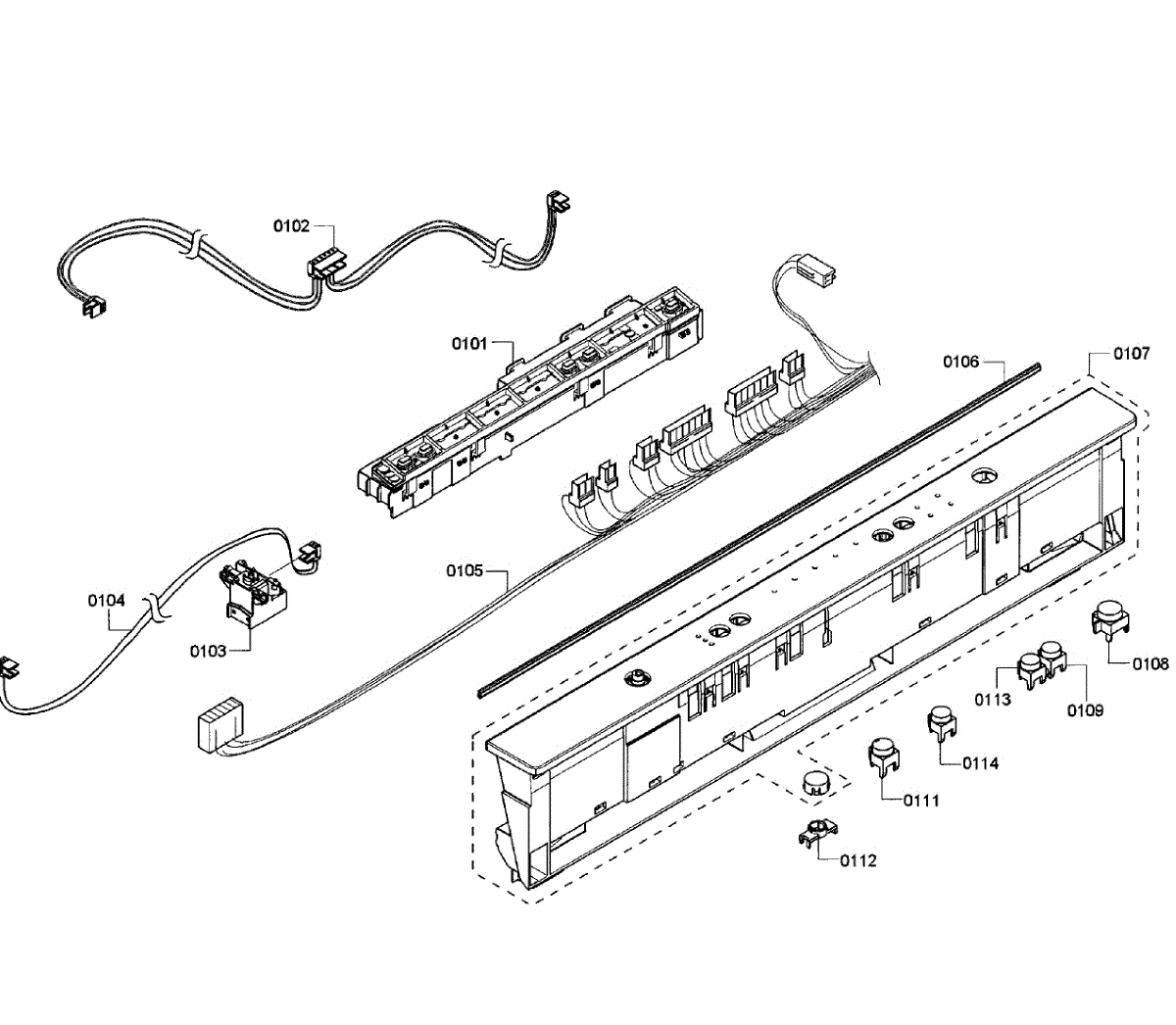 0102
0101
0106
0107
0105
0104
0103
0108
0113
0109
0114
0111
0112