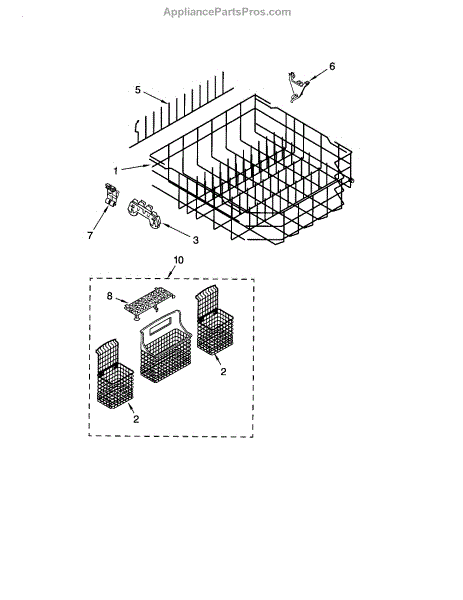 AppliancePartsPros.com

5

6

1

7

3

10

8

2

2