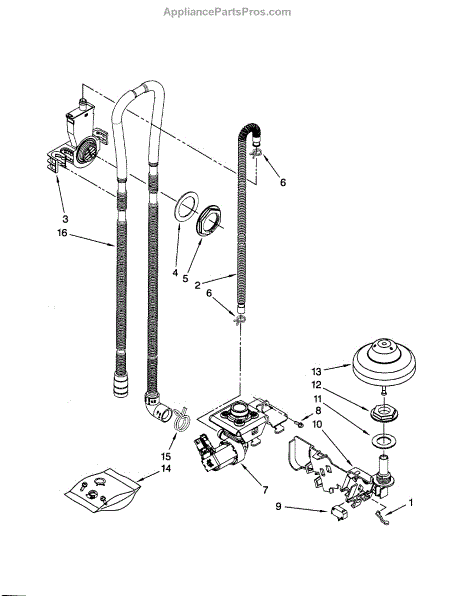 AppliancePartsPros.com

6

3
16

4
5
2
6

13
12
11
8
10

15
14
7

9
1