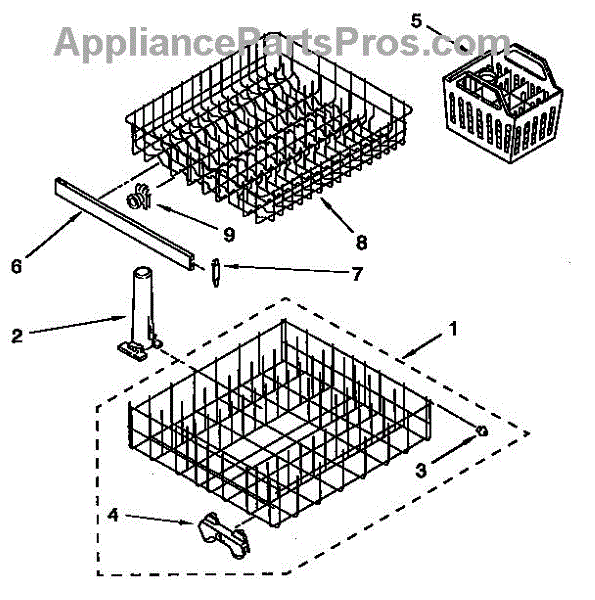 AppliancePartsPros.com

5

9

8

6

7

2

1

3

4