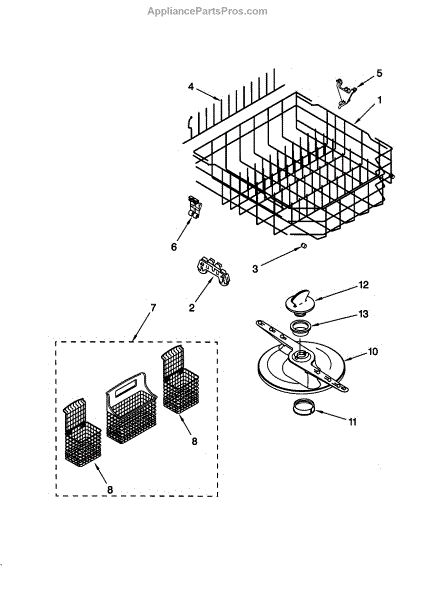 AppliancePartsPros.com

4
5
1
6
3
2
12
13
10
11
7
8
8