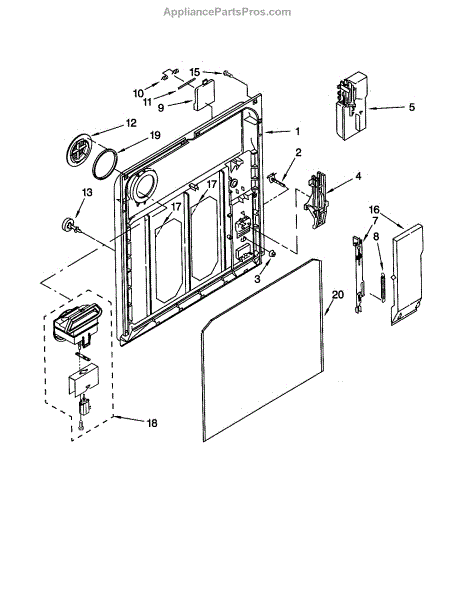 AppliancePartsPros.com

15
10
11
9
5
12
19
1
2
4
13
17
17
16
7
8
3
20
18