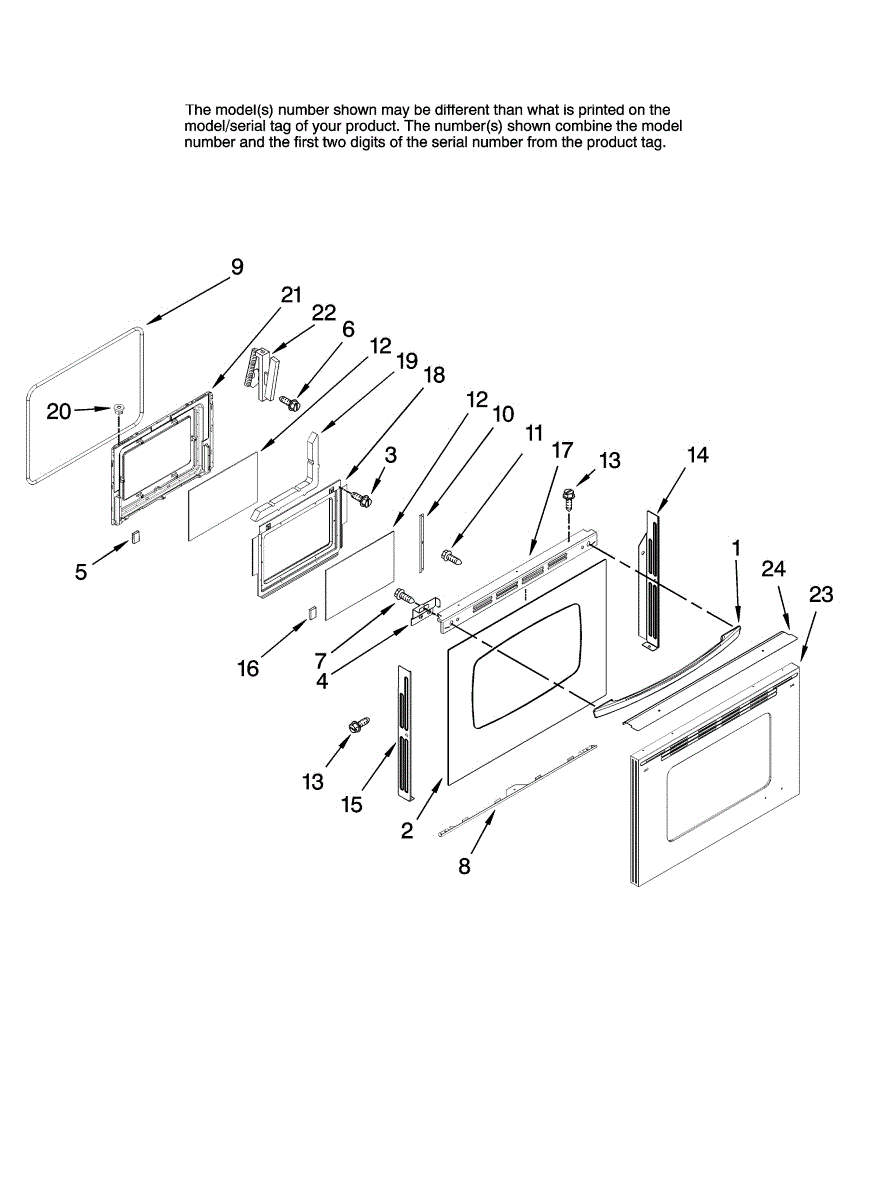 The model(s) number shown may be different than what is printed on the model/serial tag of your product. The number(s) shown combine the model number and the first two digits of the serial number from the product tag.

9
21
22
6
12
19
18
20
3
12
10
11
17
13
14
5
1
24
23
16
7
4
13
15
2
8