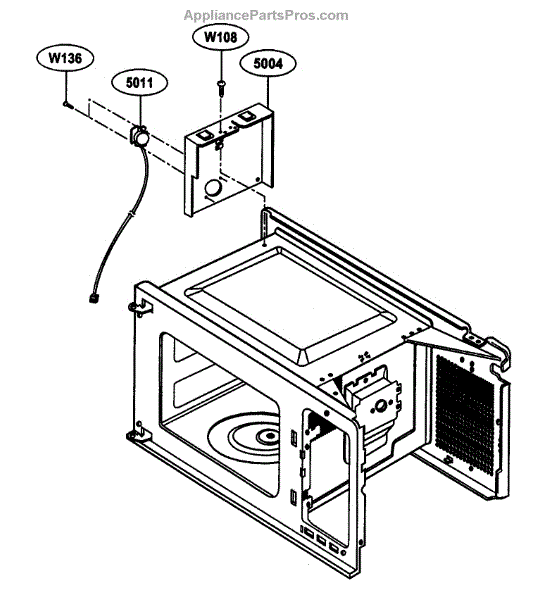 AppliancePartsPros.com

W136

5011

W108

5004