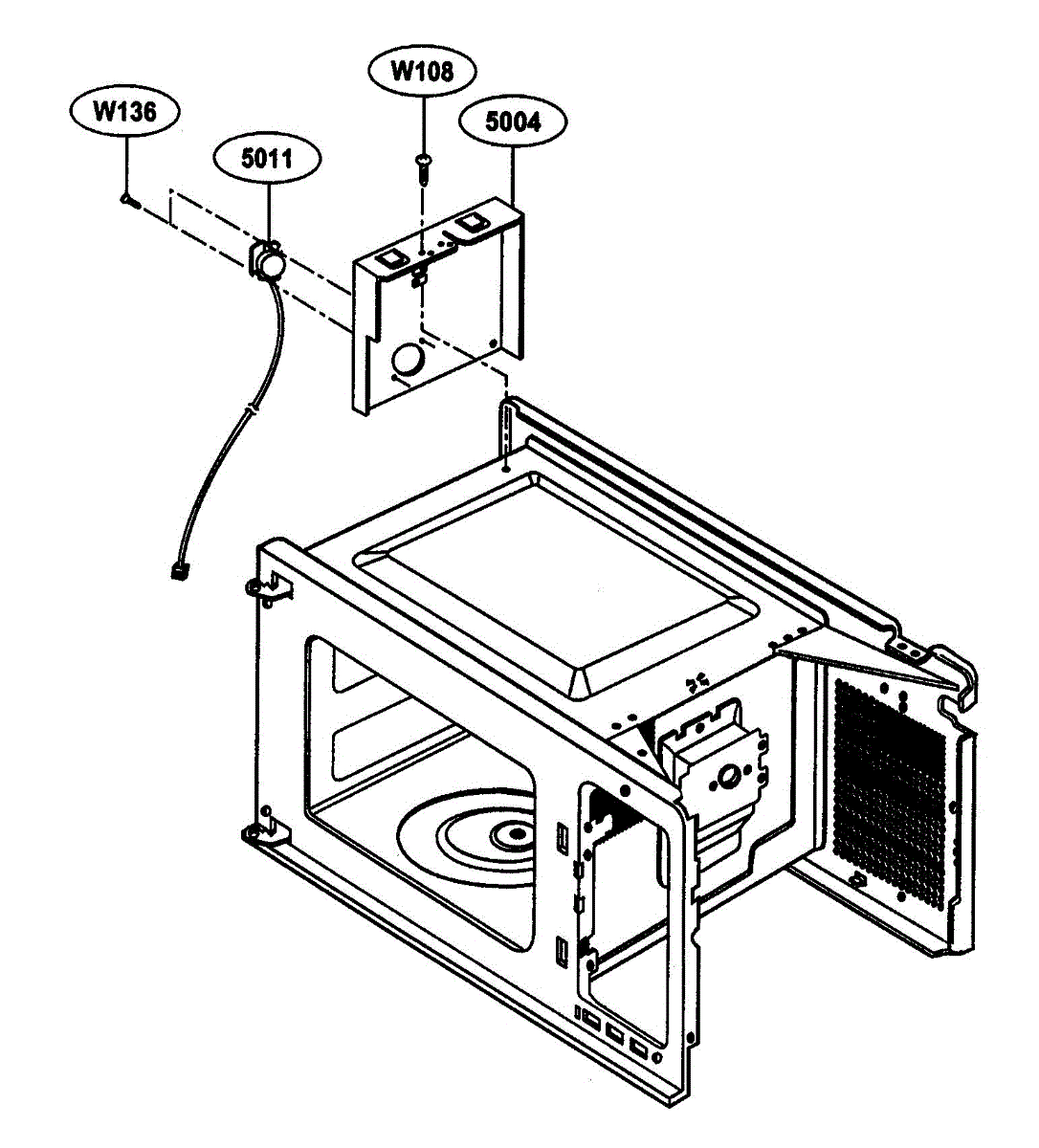 W136
5011
W108
5004