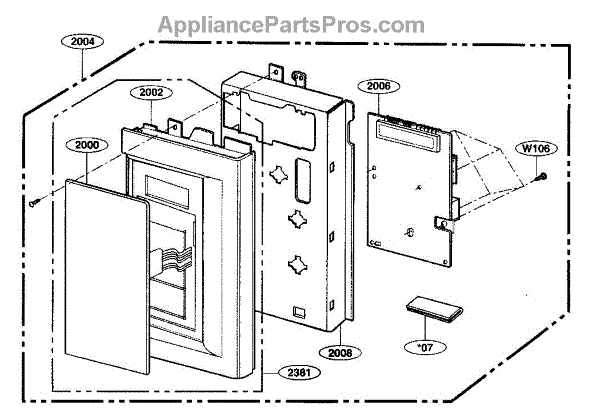 AppliancePartsPros.com

2004

2002

2000

2006

W106

2008

*07

2381