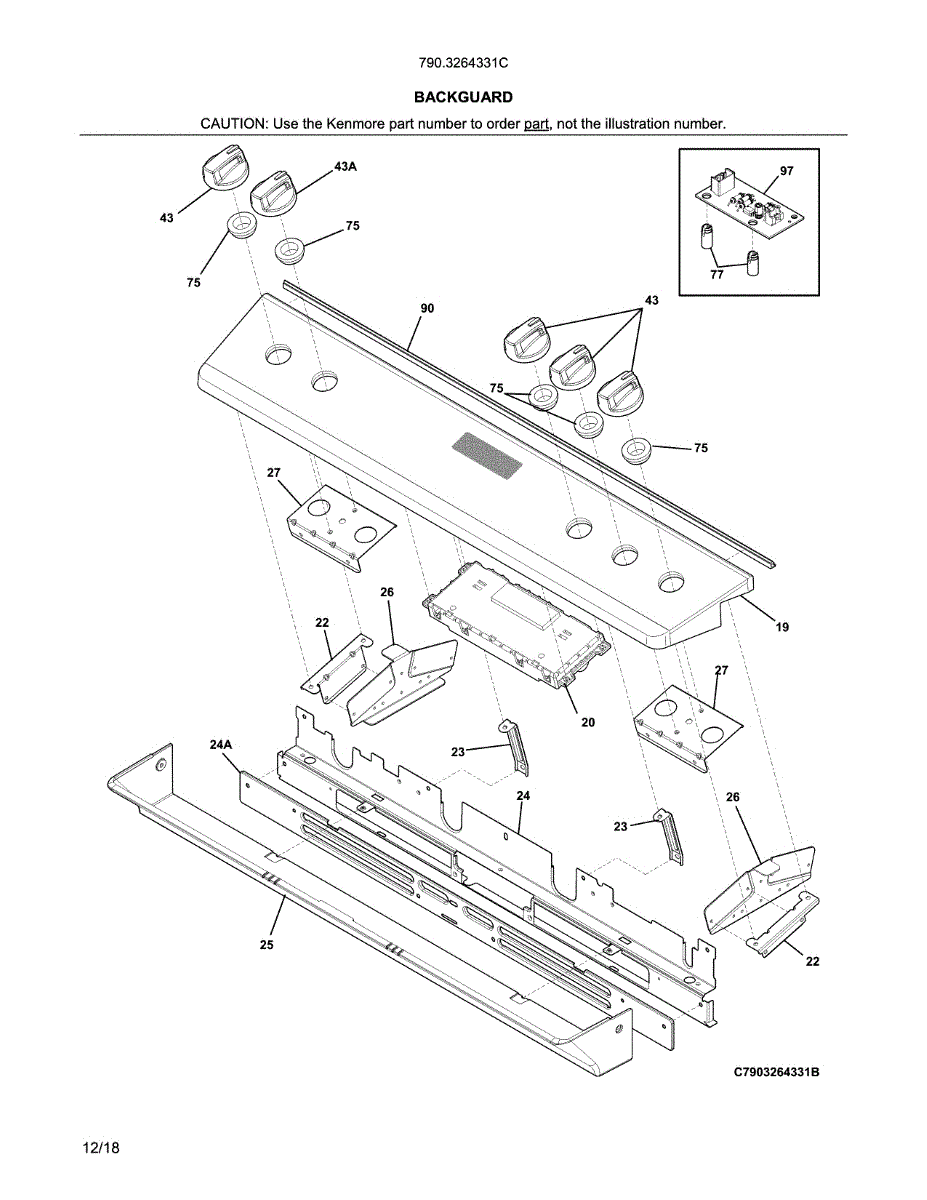 790.3264331C

BACKGUARD

CAUTION: Use the Kenmore part number to order part, not the illustration number.

43
43A
75
75
97
77
90
43
75
75
27
19
26
22
20
27
24A
23
24
23
26
25
22

C7903264331B

12/18