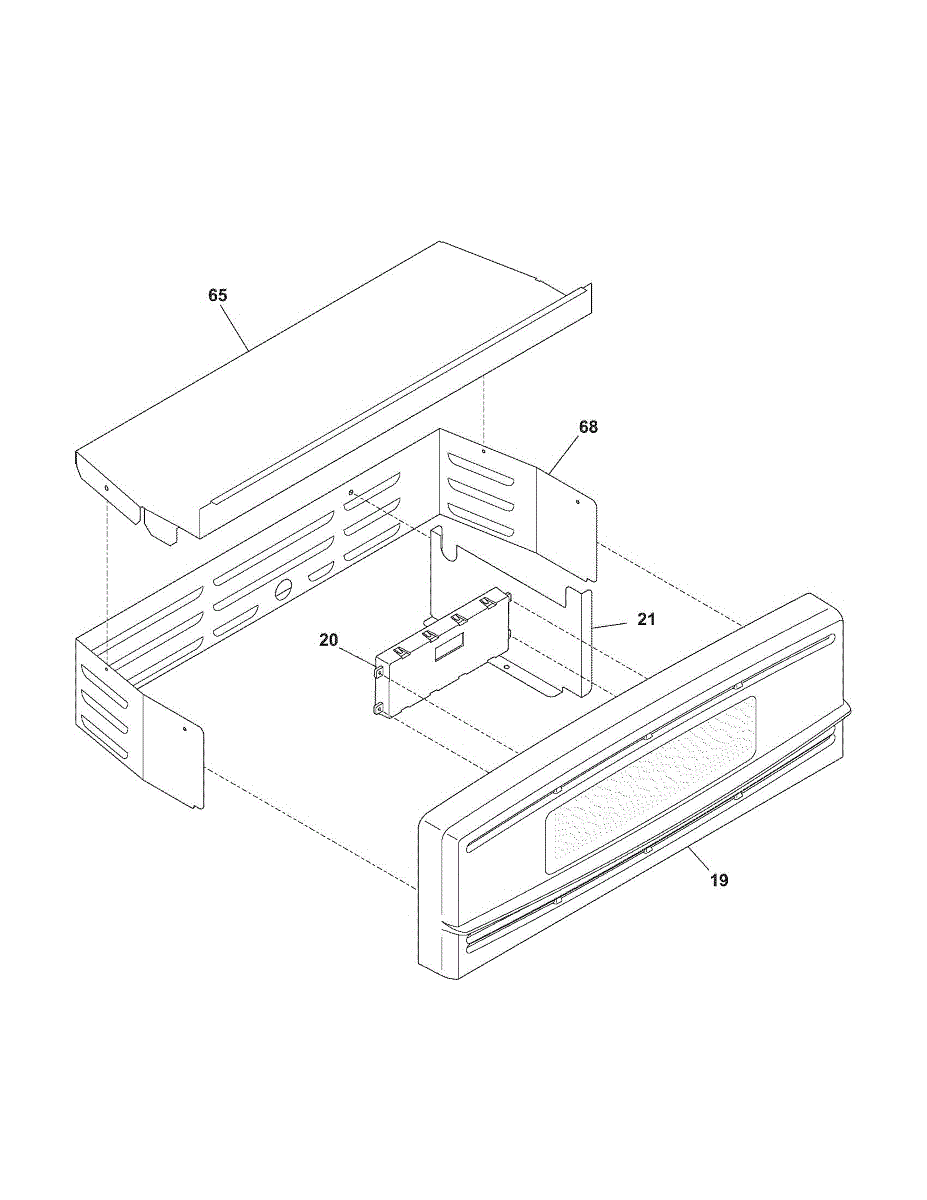 65

68

21

20

19