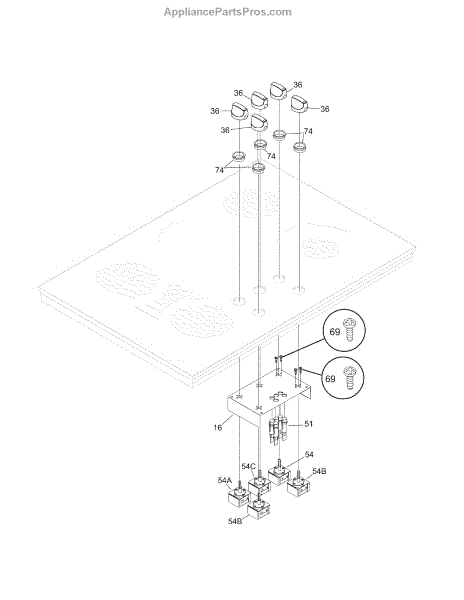 AppliancePartsPros.com

36
36
36
36
36
74
74
74
69
69
16
51
54
54C
54B
54A
54B