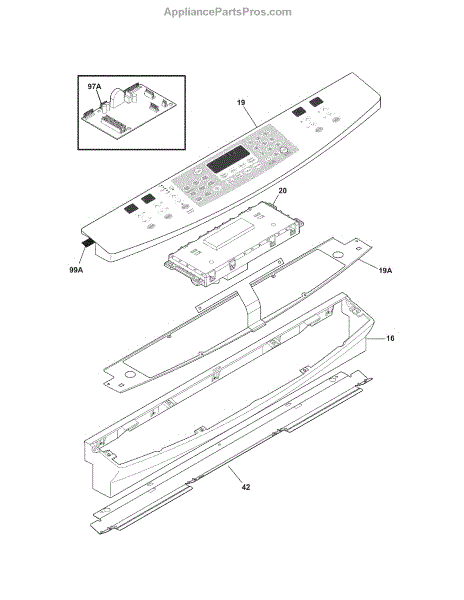 AppliancePartsPros.com

97A

19

20

99A

19A

16

42