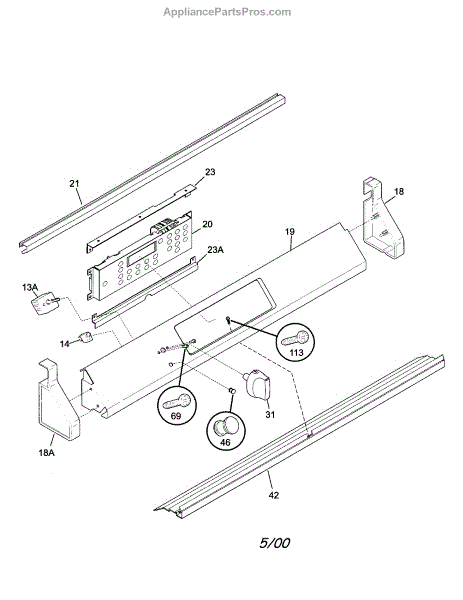 AppliancePartsPros.com

21
23
18
20
19
23A
13A
14
113
69
31
46
18A
42

5/00