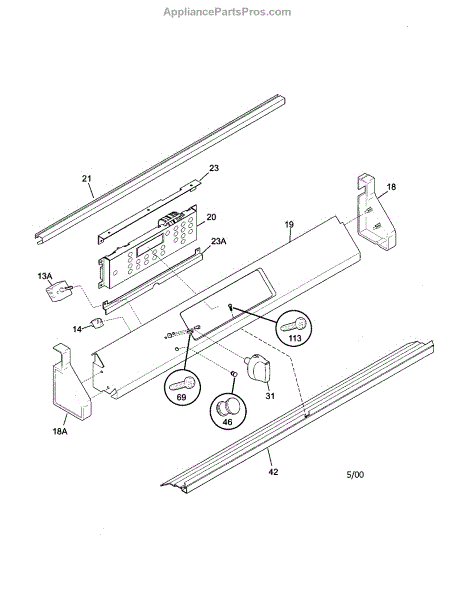 AppliancePartsPros.com

21
23
18
20
19
23A
13A
14
113
69
31
46
18A
42
5/00