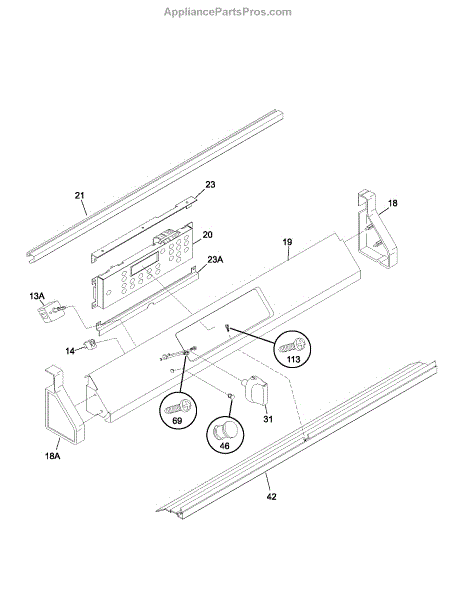 AppliancePartsPros.com

21
23
18
20
19
23A
13A
14
113
69
31
46
18A
42