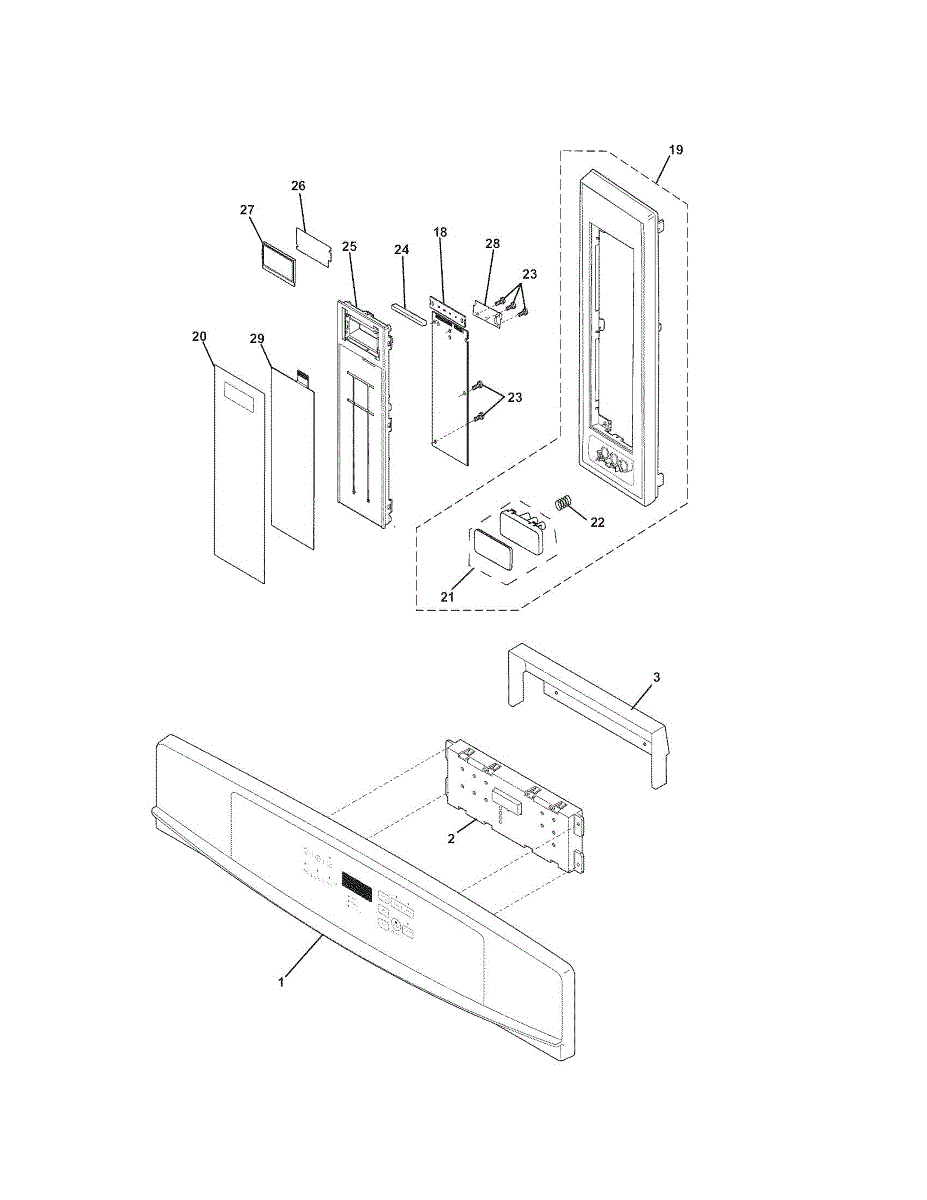 19

26

27

25

24

18

28

23

20

29

23

22

21

3

2

1