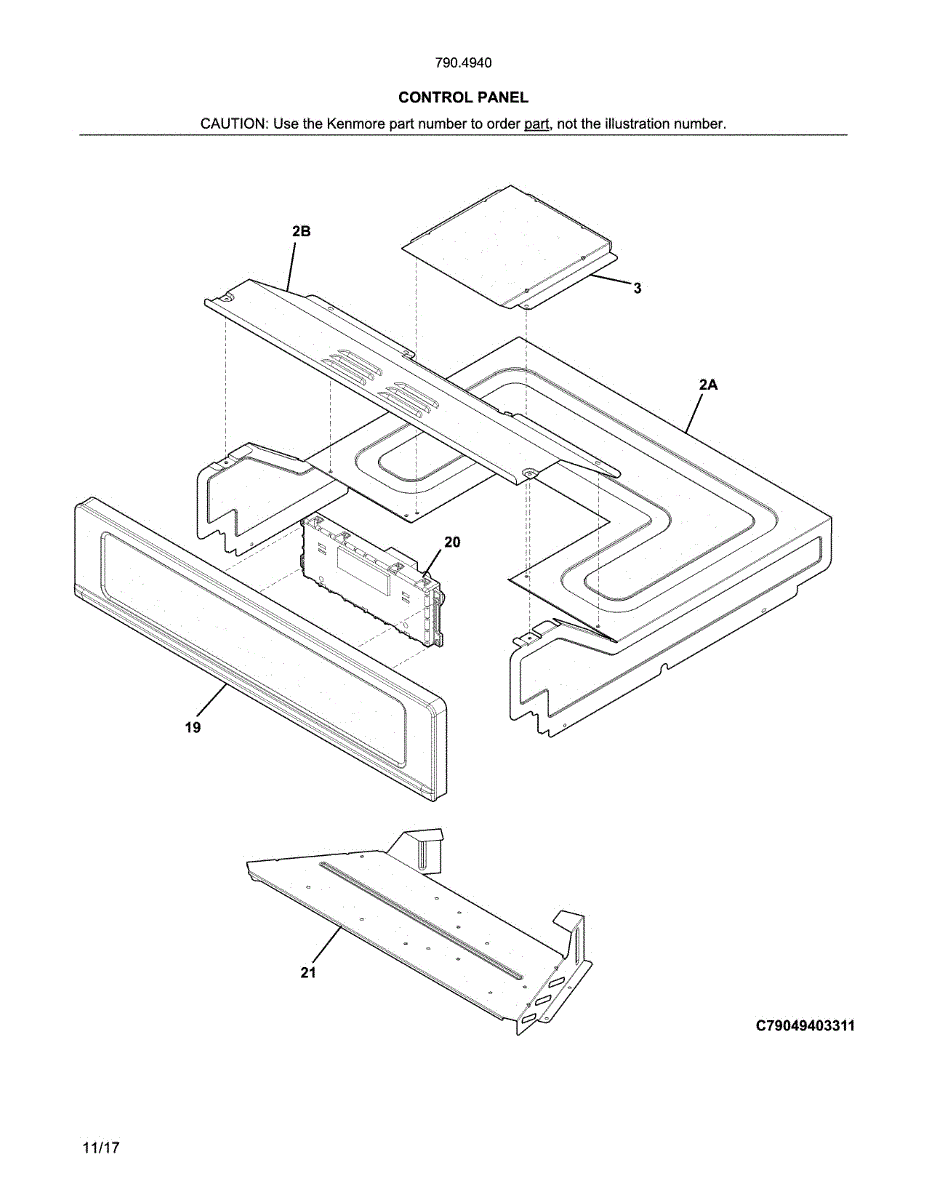 790.4940

CONTROL PANEL

CAUTION: Use the Kenmore part number to order part, not the illustration number.

2B

3

2A

20

19

21

C79049403311

11/17