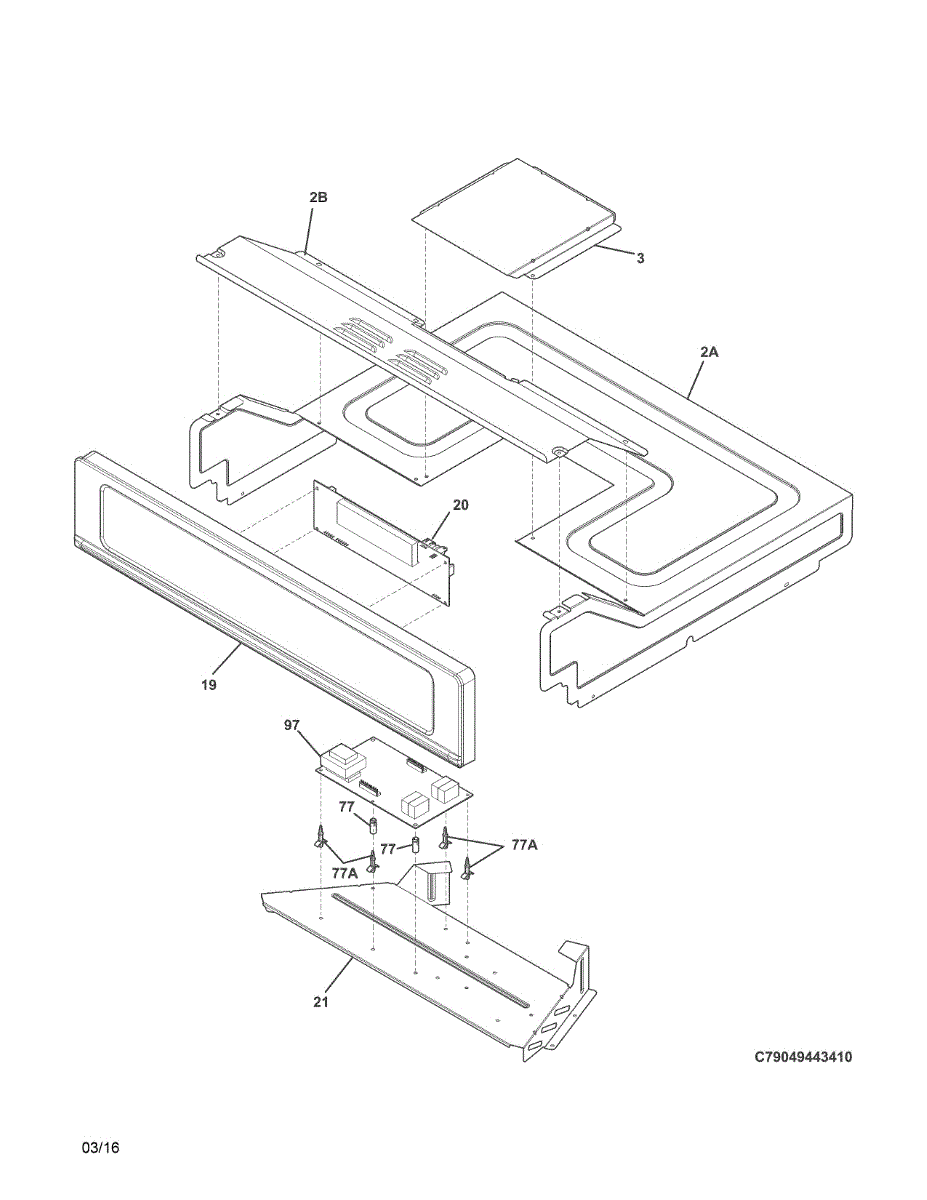 2B

3

2A

20

19

97

77

77

77A

77A

21

C79049443410

03/16