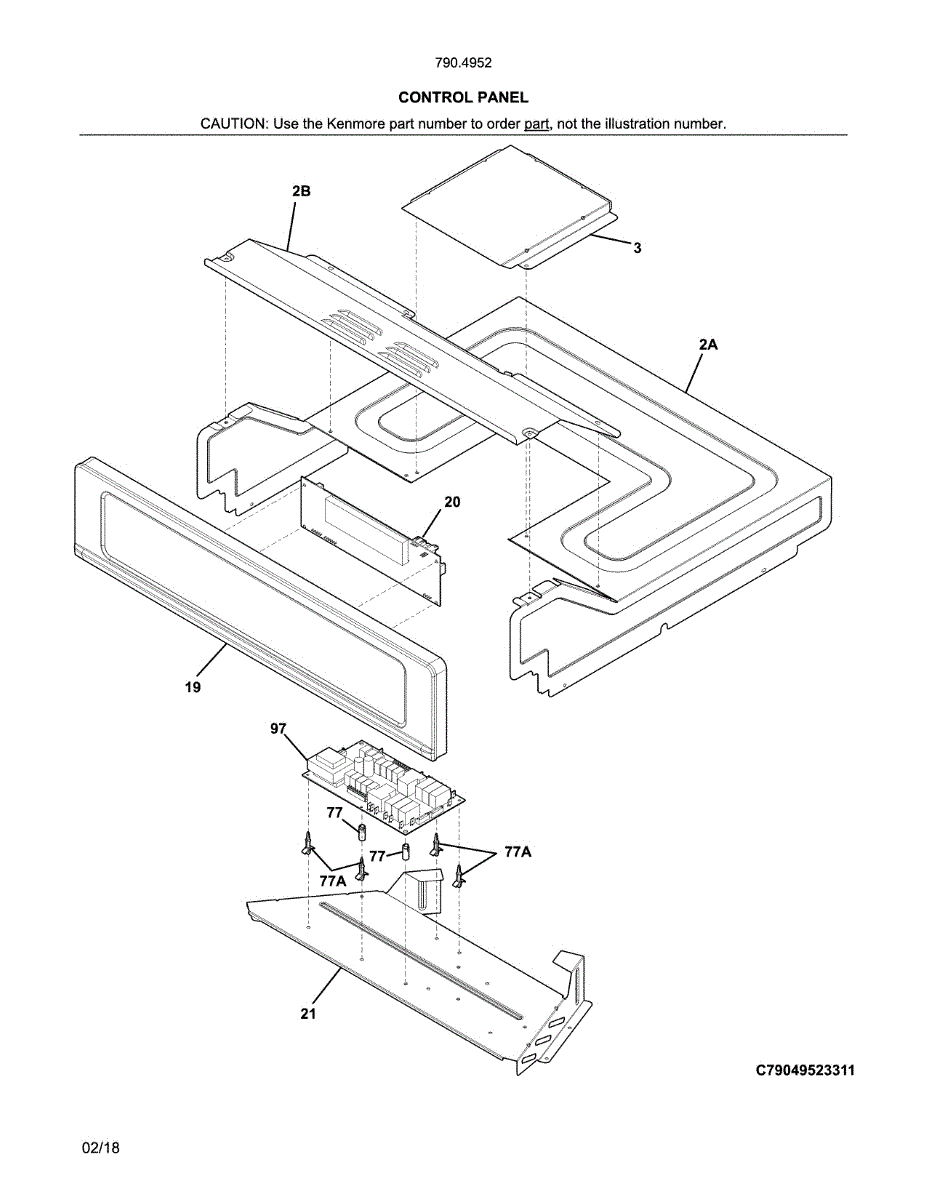 790.4952

CONTROL PANEL

CAUTION: Use the Kenmore part number to order part, not the illustration number.

2B

3

2A

20

19

97

77

77

77A

77A

21

C79049523311

02/18