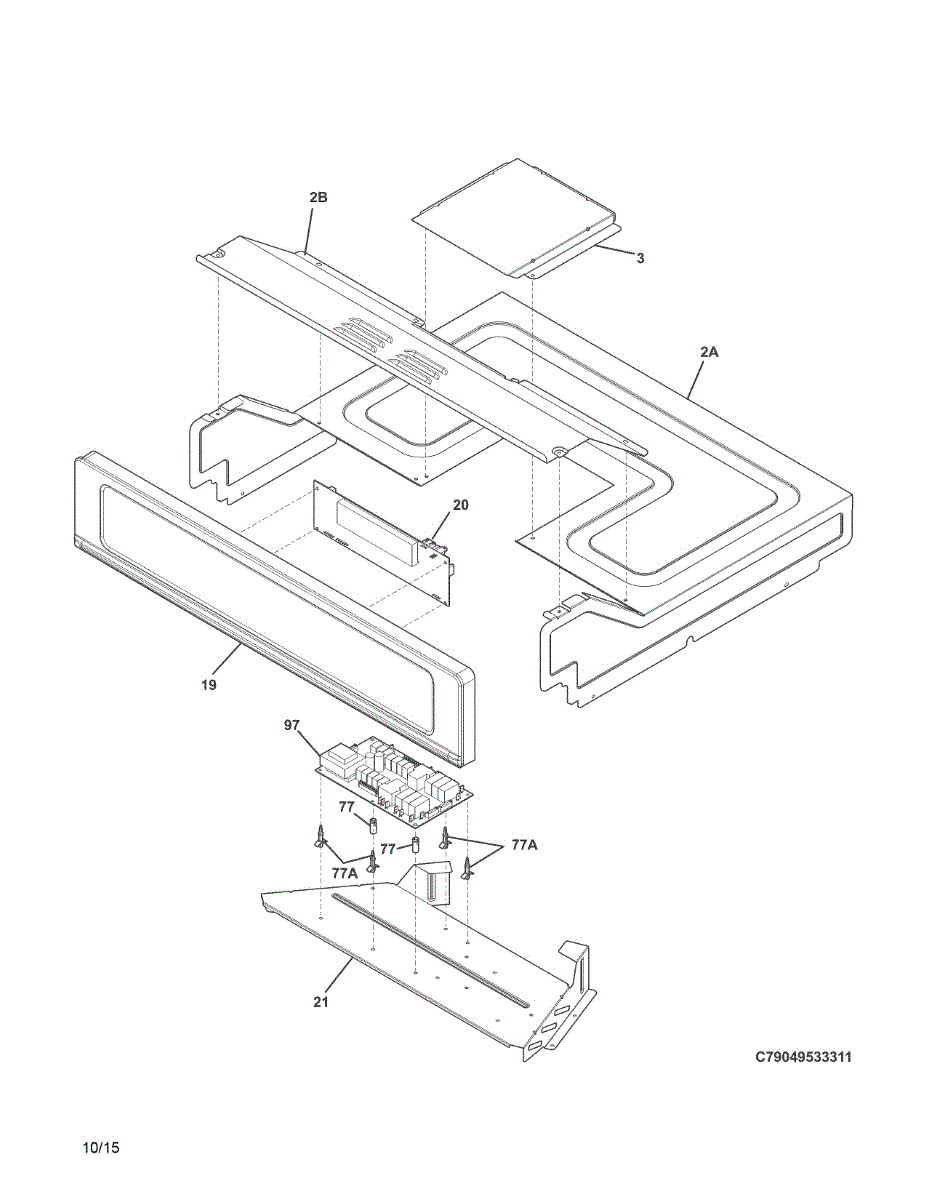 2B
3
2A
20
19
97
77
77
77A
77A
21
C79049533311
10/15