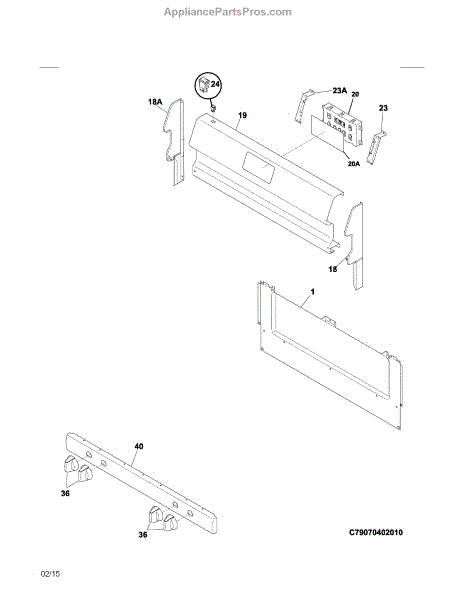 AppliancePartsPros.com

24

18A

19

23A

20

23

20A

18

1

40

36

36

C79070402010

02/15