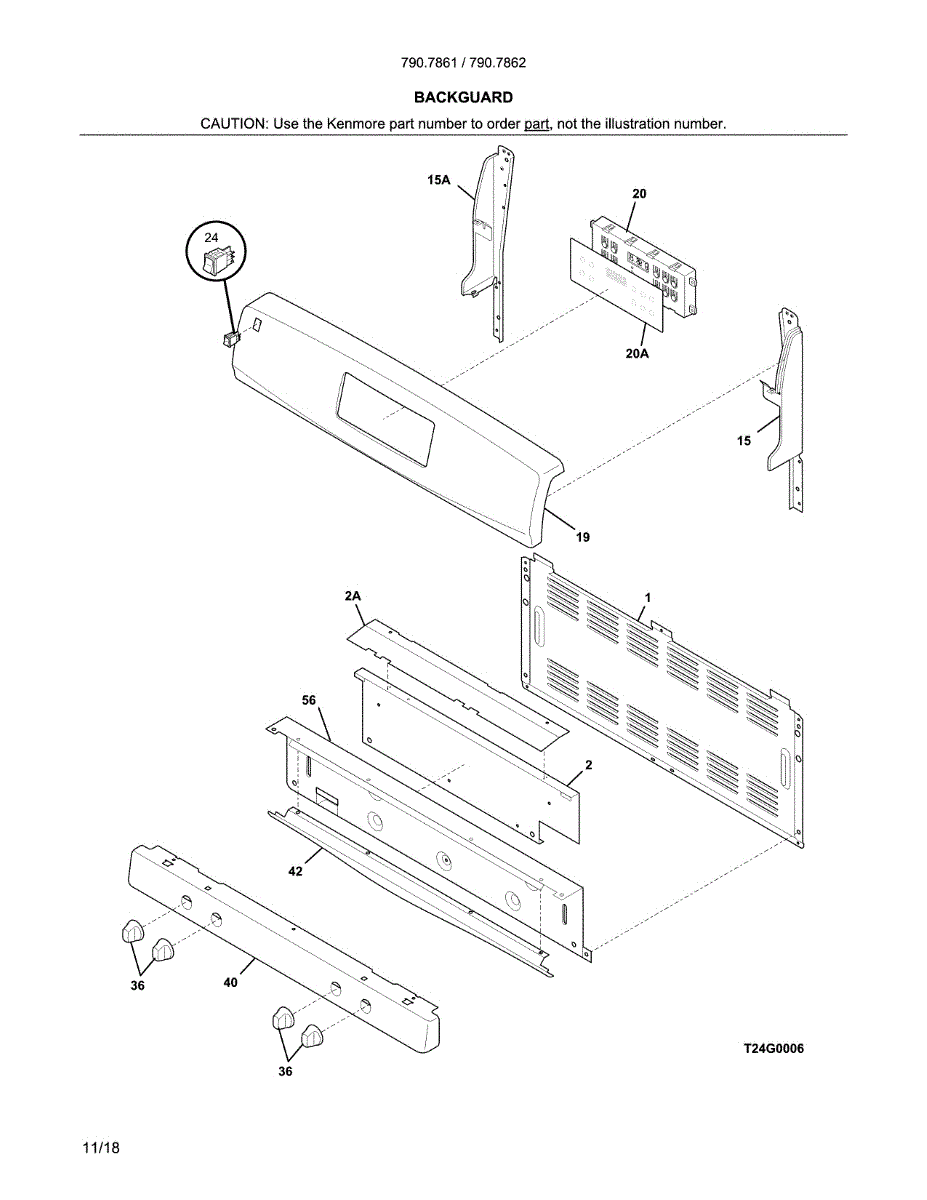 790.7861 / 790.7862

BACKGUARD

CAUTION: Use the Kenmore part number to order part, not the illustration number.

15A
20
24
20A
15
19
2A
1
56
2
42
36
40
36

T24G0006

11/18