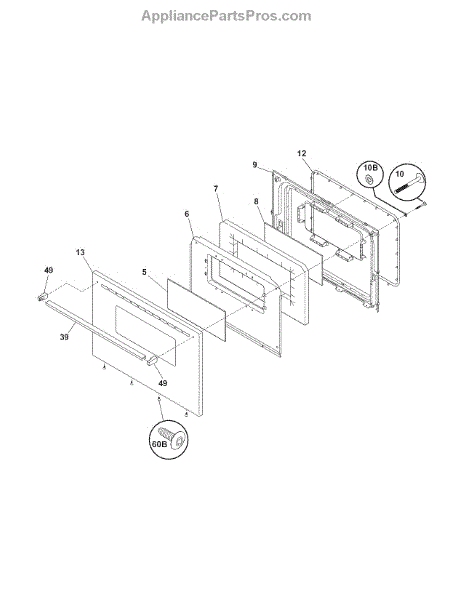 AppliancePartsPros.com

12
9
10B
10
7
8
6
13
5
49
39
49
60B