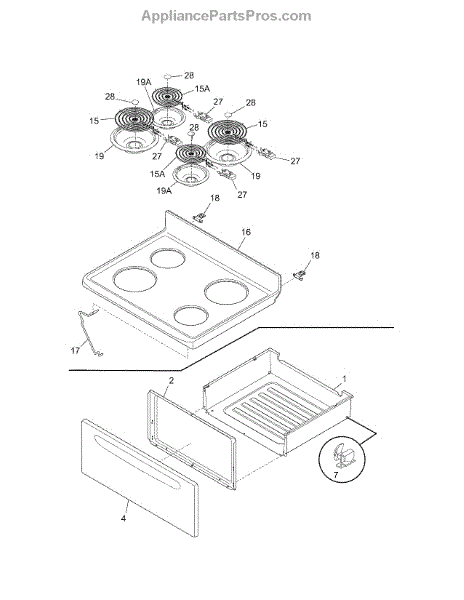 AppliancePartsPros.com

28
19A
15A
28
27
28
15
15
19
27
28
27
15A
19
19A
27
18
16
18
17
2
1
7
4