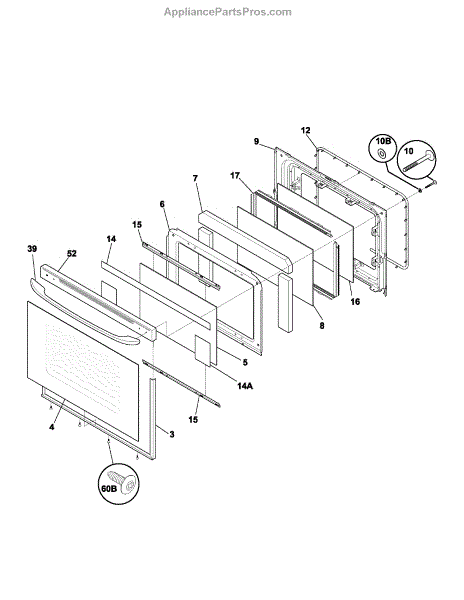 AppliancePartsPros.com

12
9
10B
10
7
17
6
15
14
39
52
16
8
5
14A
15
4
3
60B