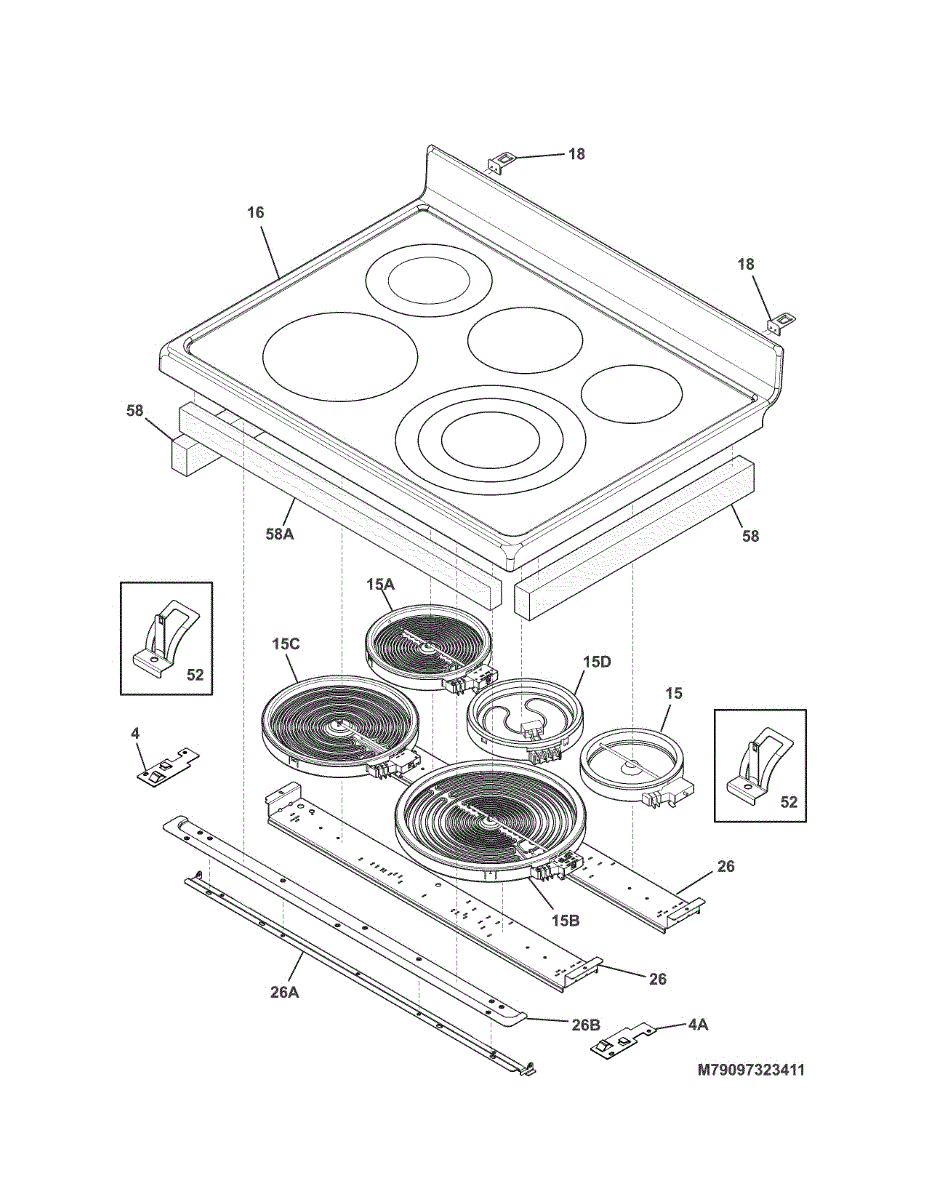 18
16
18
58
58A
58
15A
52
15C
15D
15
4
52
26
15B
26
26A
26B
4A
M79097323411