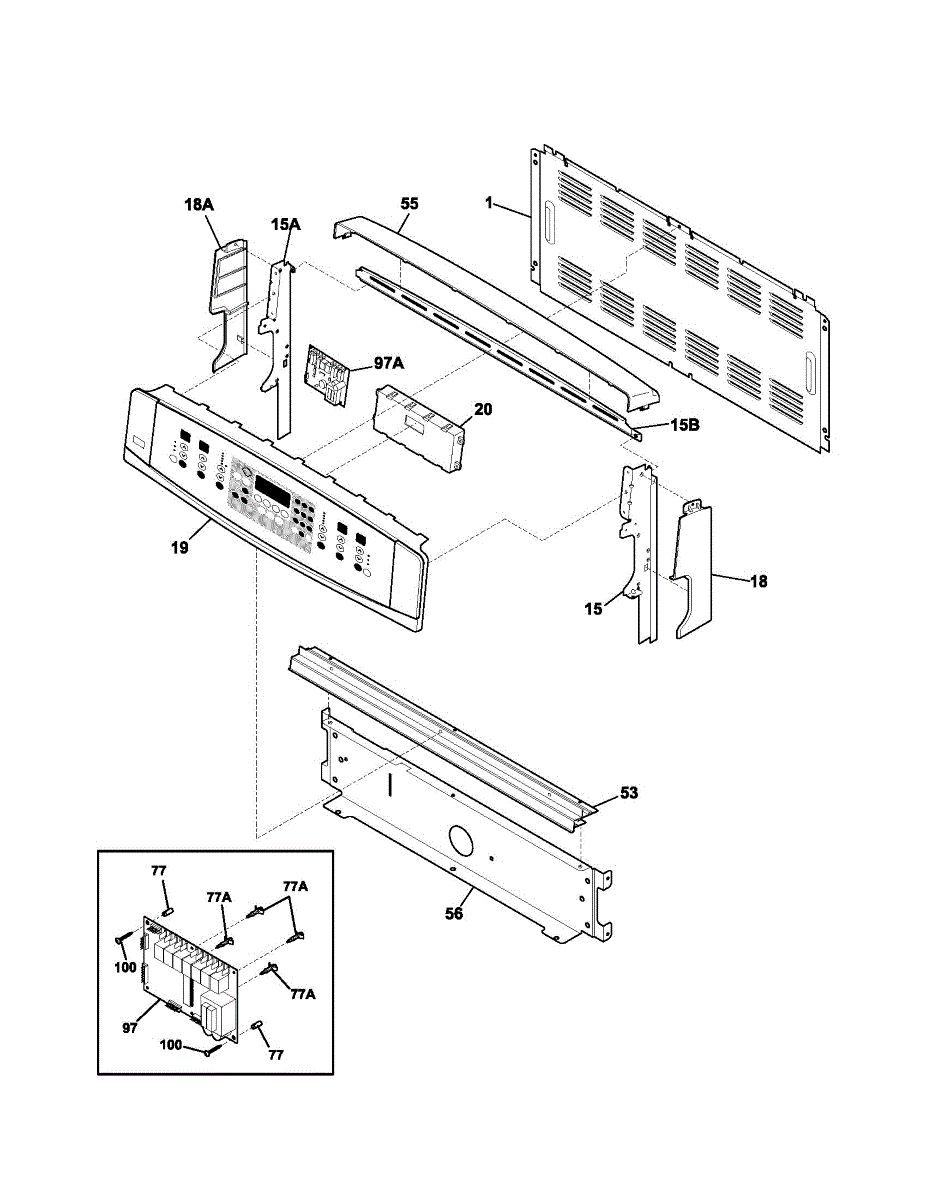 18A
15A
55
1
97A
20
15B
19
15
18
53
56
77
77A
77A
100
77A
97
100
77