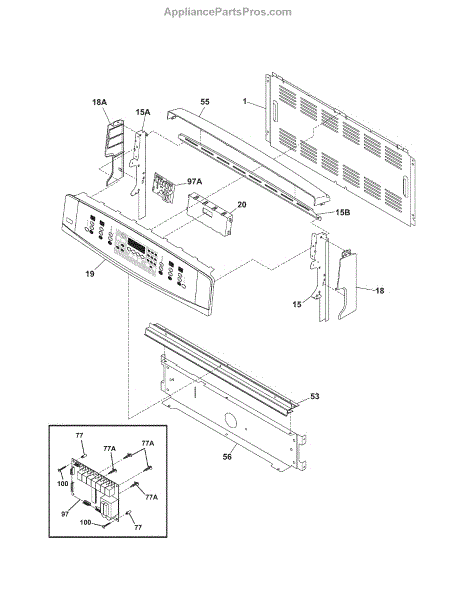 AppliancePartsPros.com

18A
15A
55
1
97A
20
15B
19
15
18
53
56
77
77A
77A
100
77A
97
100
77