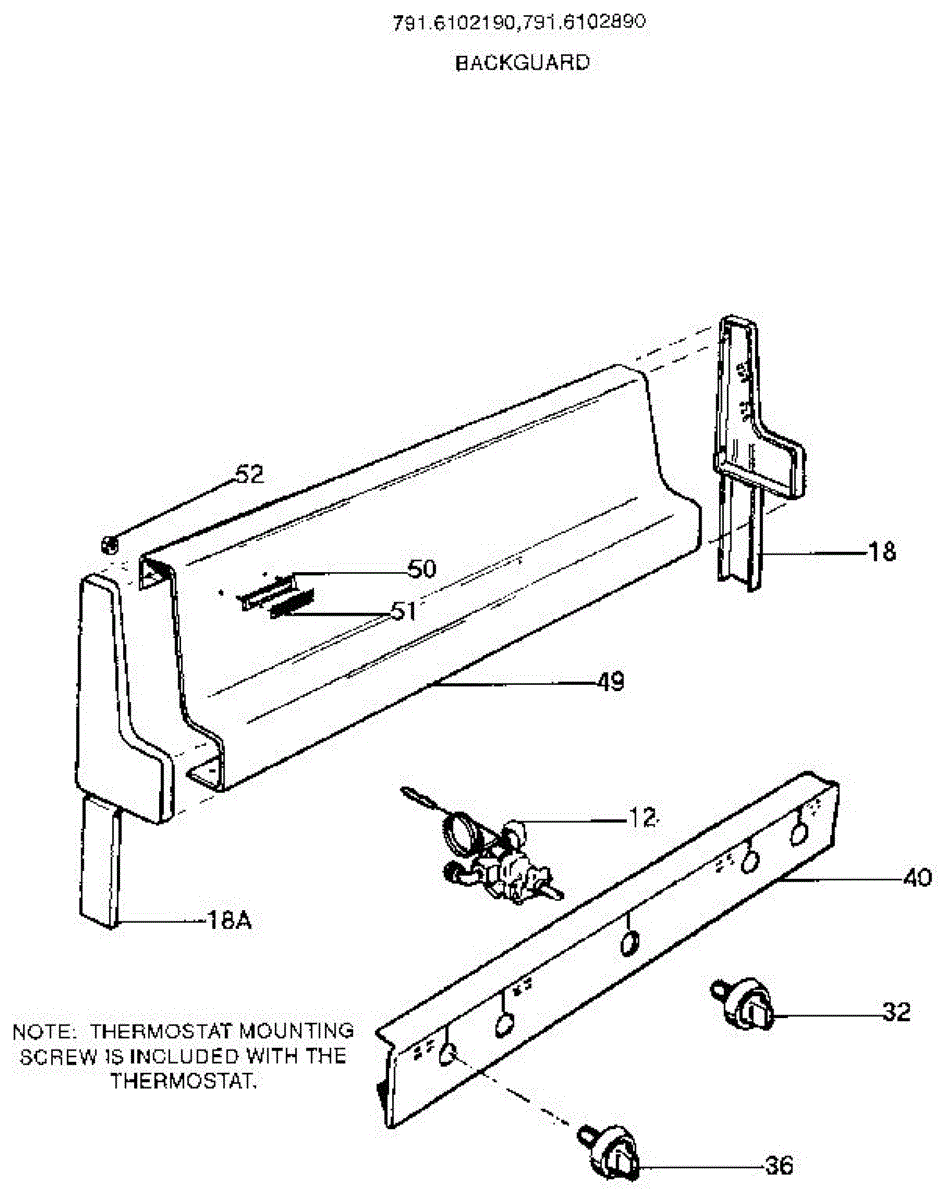 791.6102190,791.6102890

BACKGUARD

52

50

51

18

49

12

40

18A

32

NOTE: THERMOSTAT MOUNTING SCREW IS INCLUDED WITH THE THERMOSTAT.

36