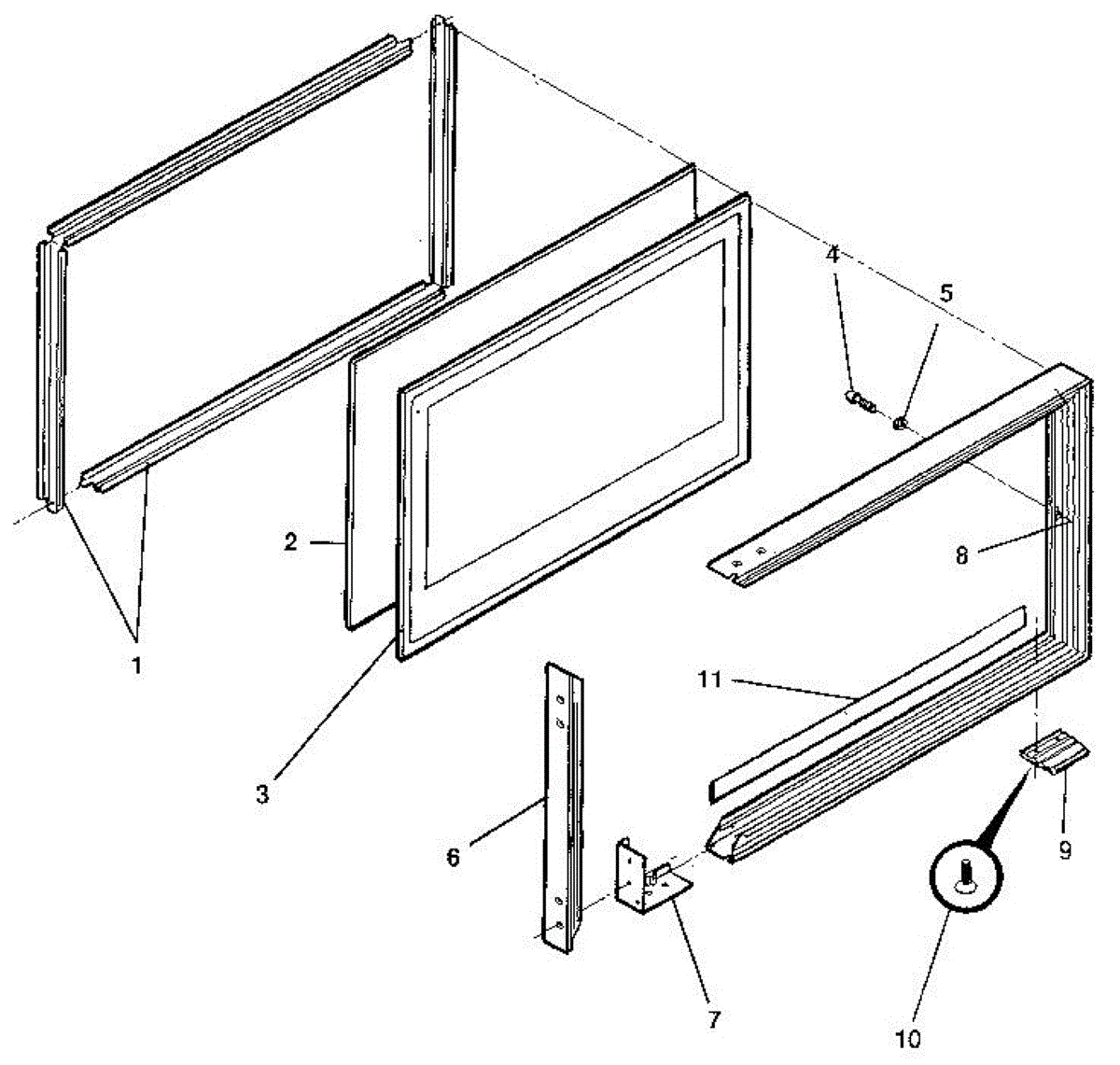 4
5
2
8
1
11
3
6
9
7
10