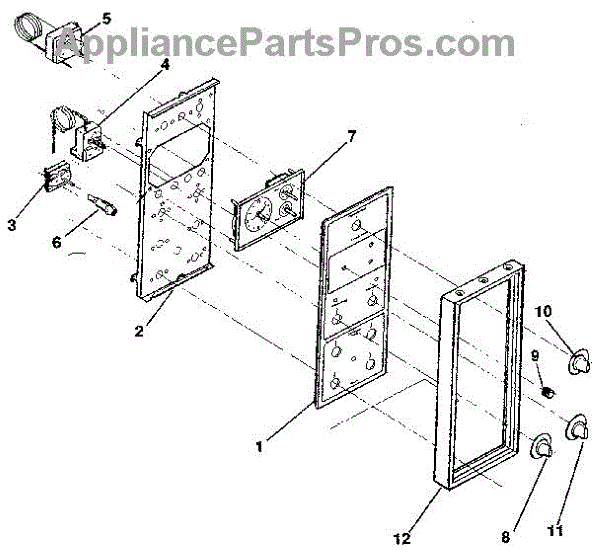 AppliancePartsPros.com
5
4
7
3
6
2
10
9
1
12
8
11