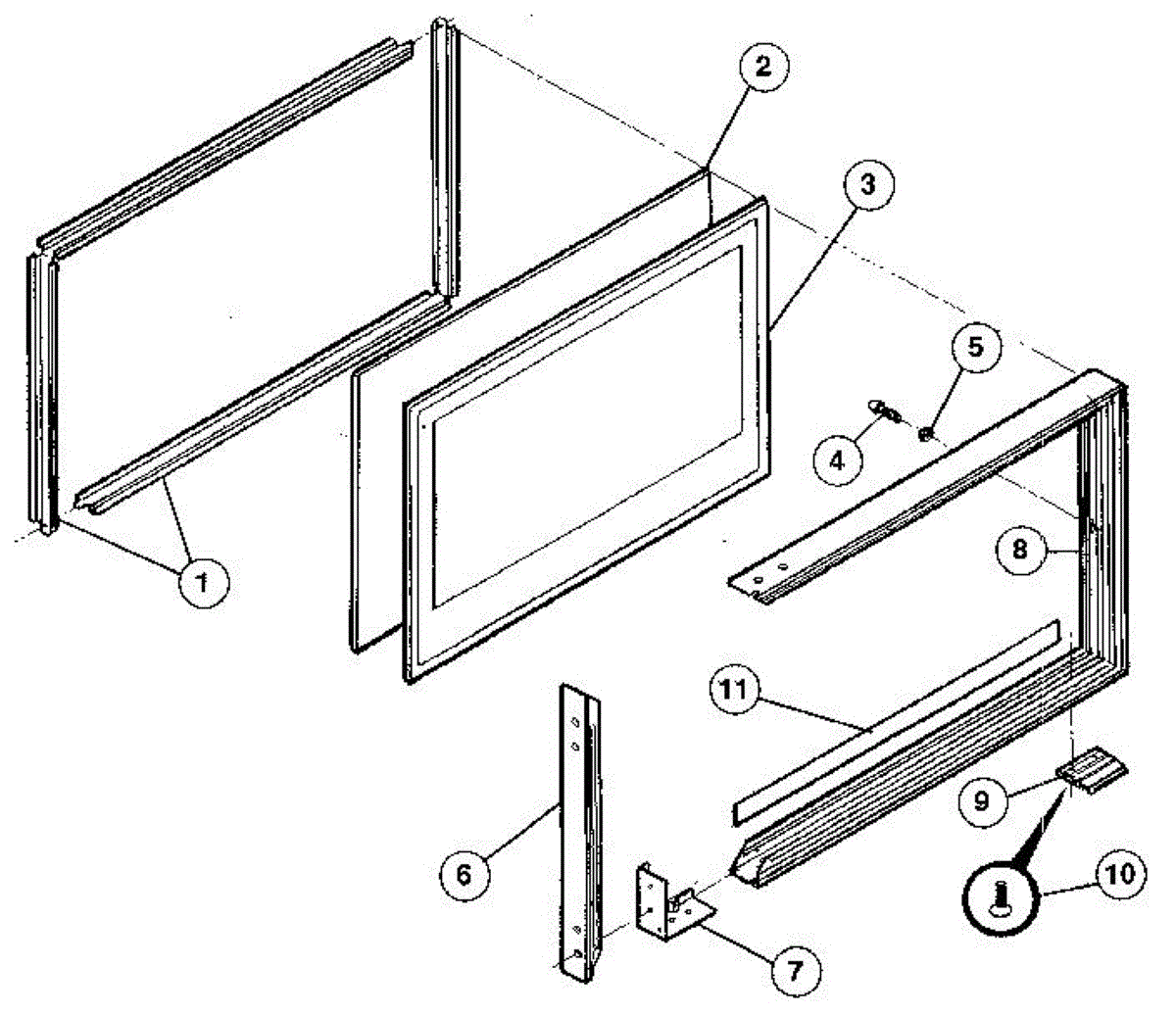 2
3
5
4
1
8
11
9
6
10
7