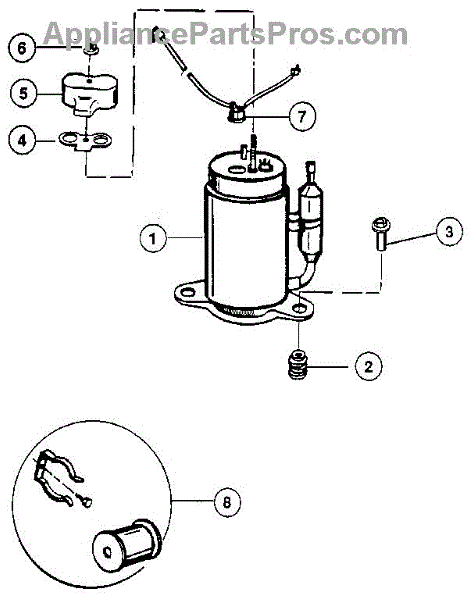 AppliancePartsPros.com

6
5
4
7
1
3
2
8