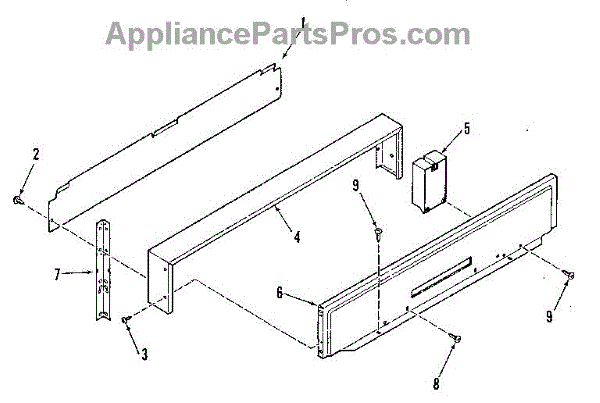 AppliancePartsPros.com

1
2
5
9
4
7
6
9
3
8