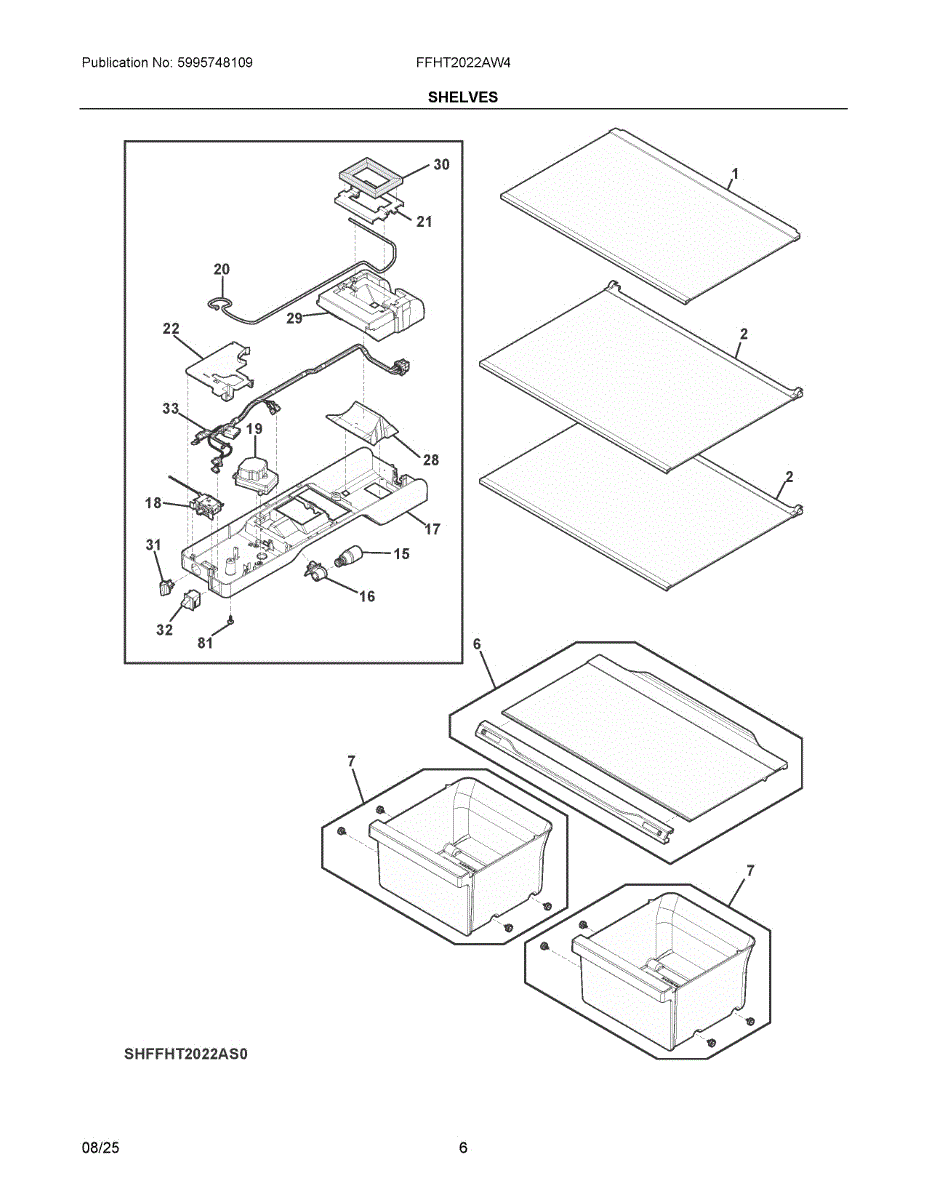 Publication No: 5995748109
FFHT2022AW4

SHELVES

30
21
20
29
22
33
19
28
18
17
31
15
16
32
81
1
2
2
6
7
7

SHFFHT2022AS0

08/25
6