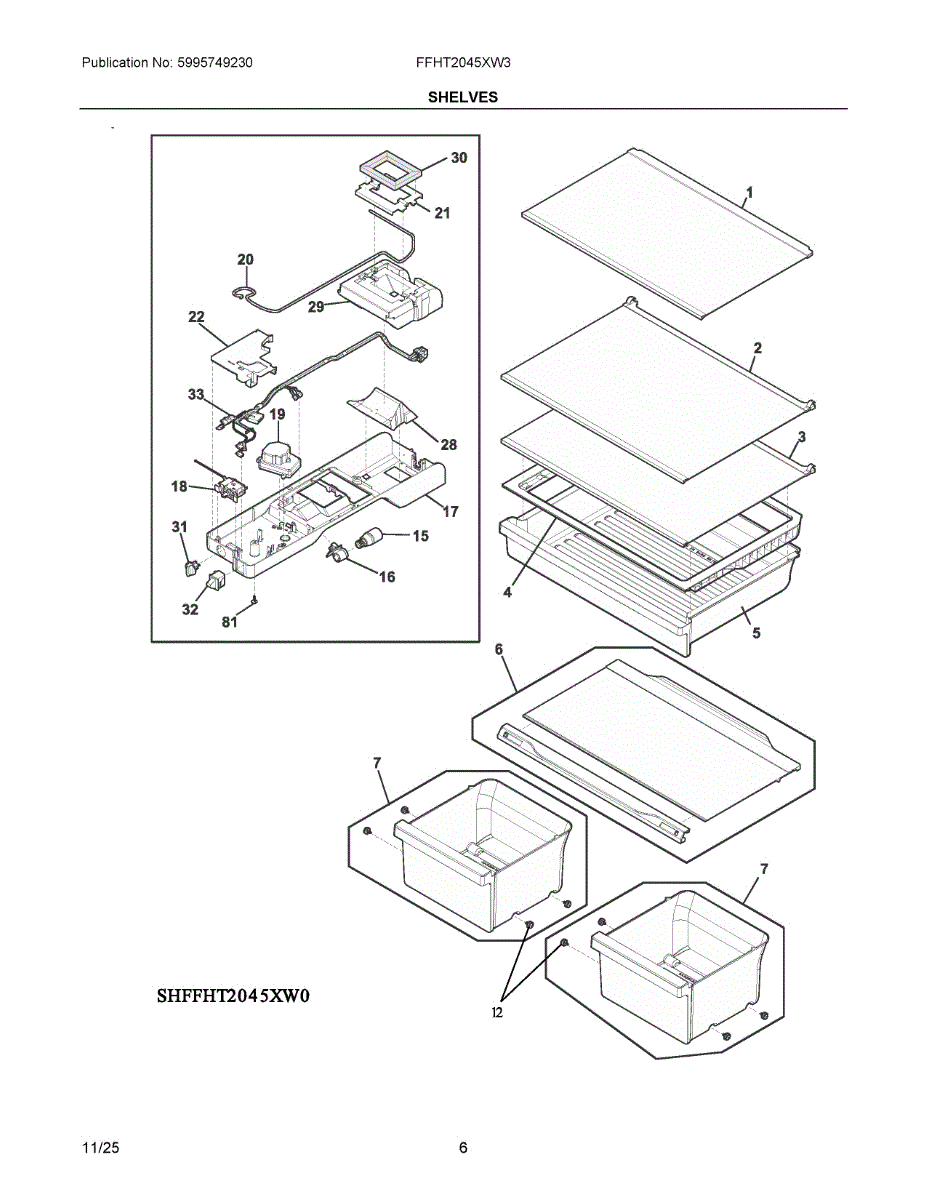 Publication No: 5995749230

FFHT2045XW3

SHELVES

30
21
20
29
22
33
19
28
18
17
31
15
16
32
81

1
2
3
4
5
6
7
7
12

SHFFHT2045XW0

11/25

6