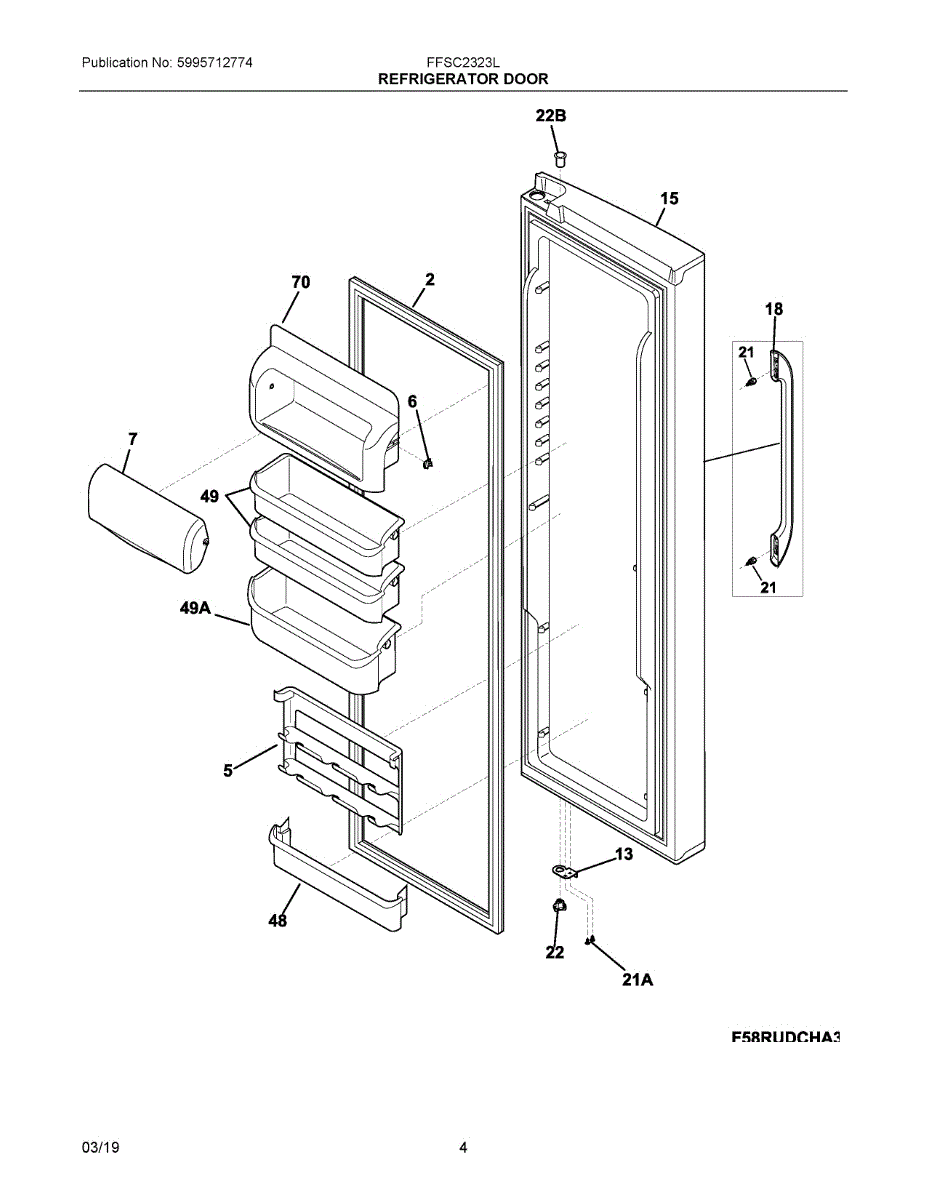 Publication No: 5995712774

FFSC2323L
REFRIGERATOR DOOR

22B
15
70
2
18
21
6
7
49
49A
21
5
13
48
22
21A

F58RUDCHA3

03/19

4