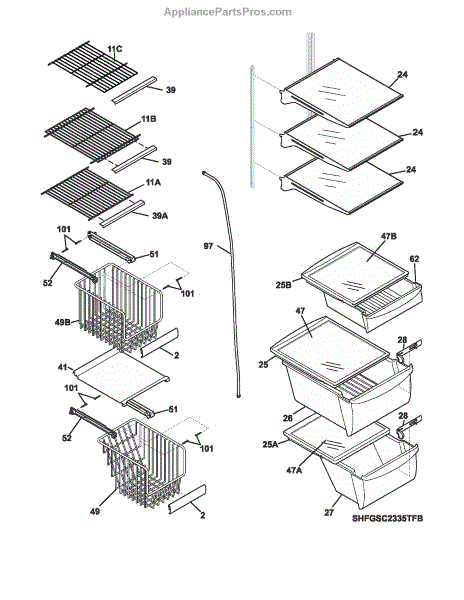 AppliancePartsPros.com

11C
39
11B
39
11A
39A
101
51
52
101
49B
2
41
101
51
52
101
49
2
97
24
24
24
47B
62
25B
47
28
25
26
28
25A
47A
27
SHFGSC2335TFB