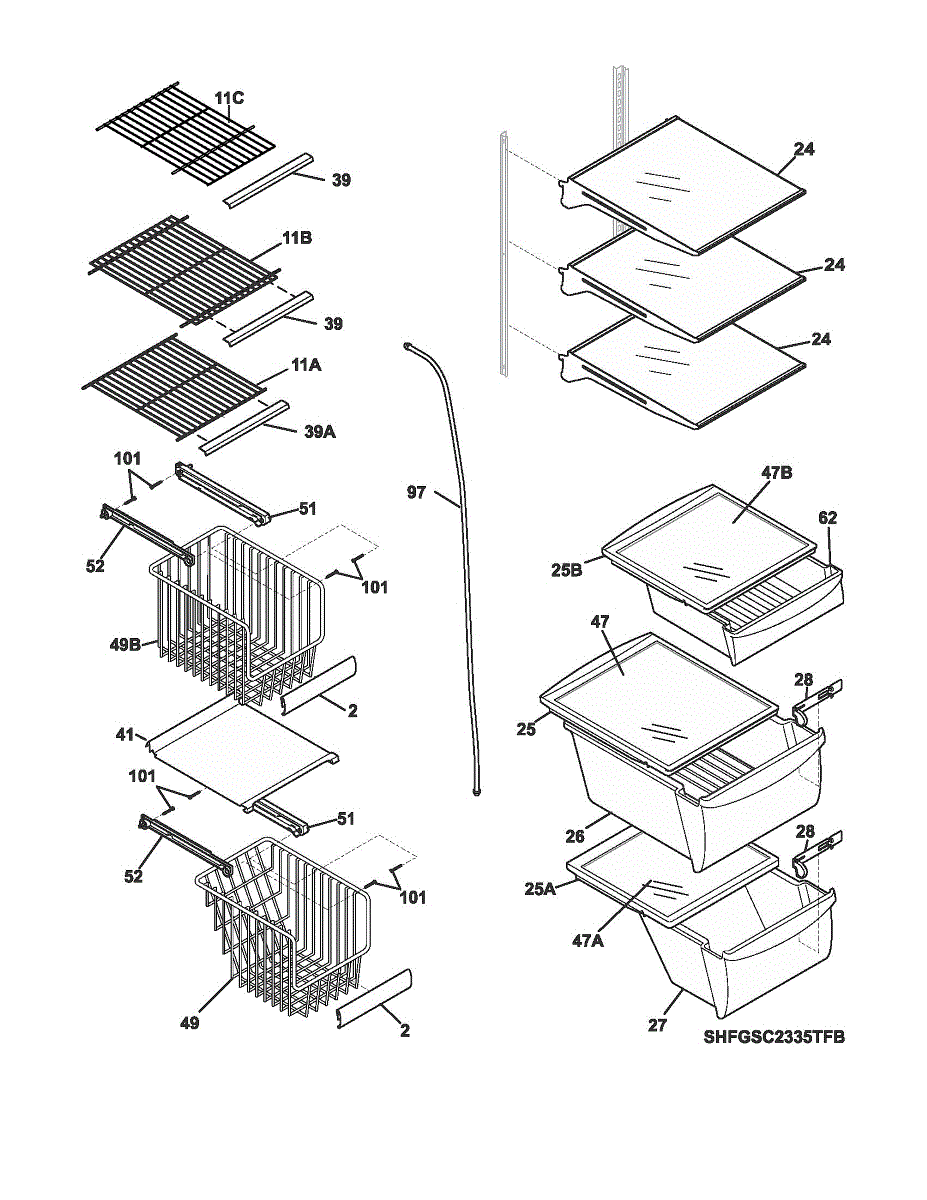 11C
39
11B
39
11A
39A
101
51
52
101
49B
2
41
101
51
52
101
49
2
97
24
24
24
47B
62
25B
47
28
25
26
28
25A
47A
27
SHFGSC2335TFB