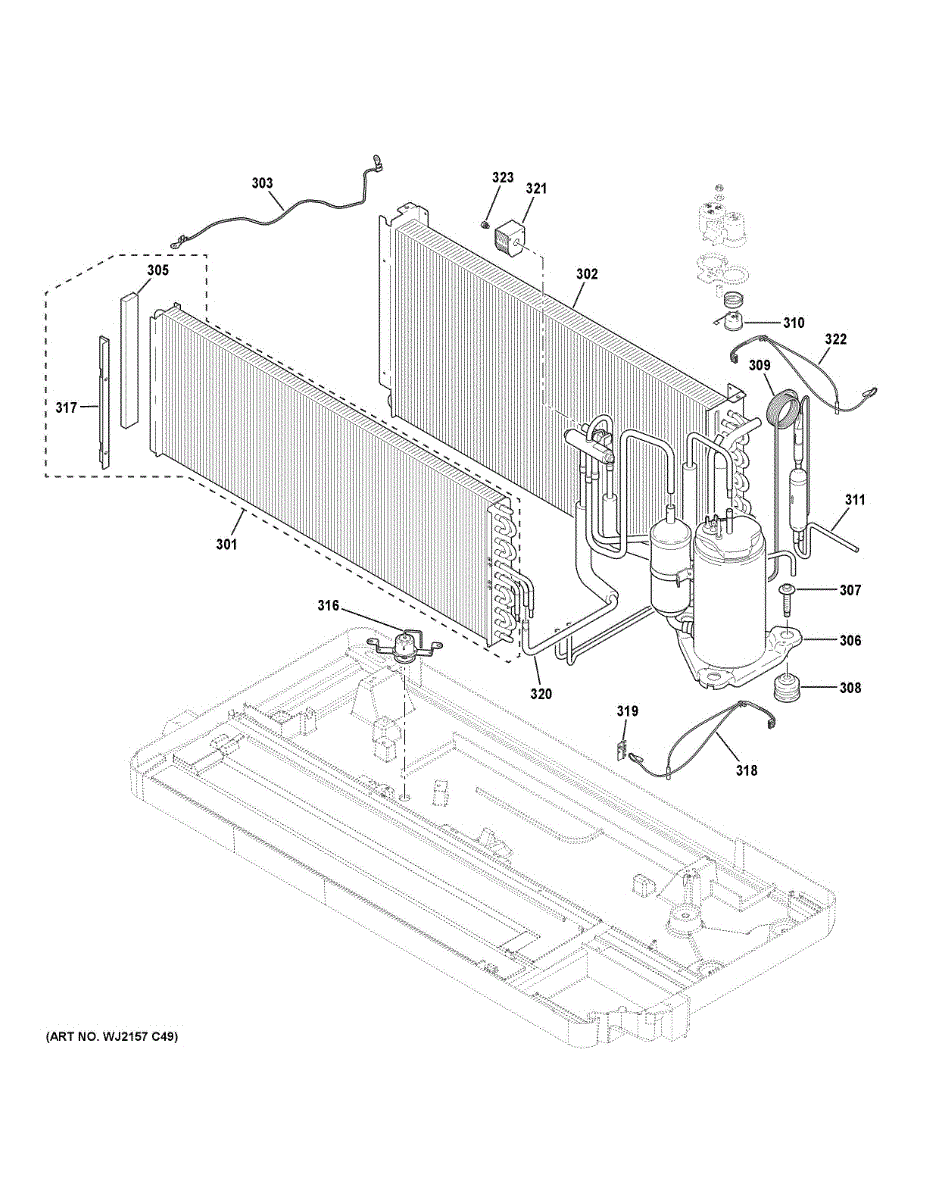 303
323
321
305
302
310
322
309
317
311
301
307
316
306
320
308
319
318
(ART NO. WJ2157 C49)