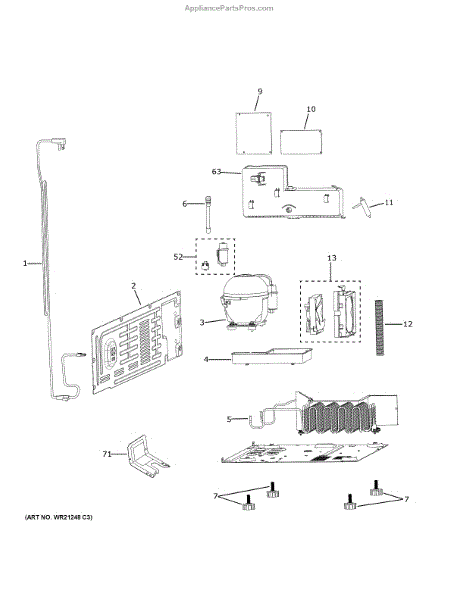 AppliancePartsPros.com

9

10

63

6

11

52

1

13

2

3

12

4

5

71

7

7

(ART NO. WR21248 C3)