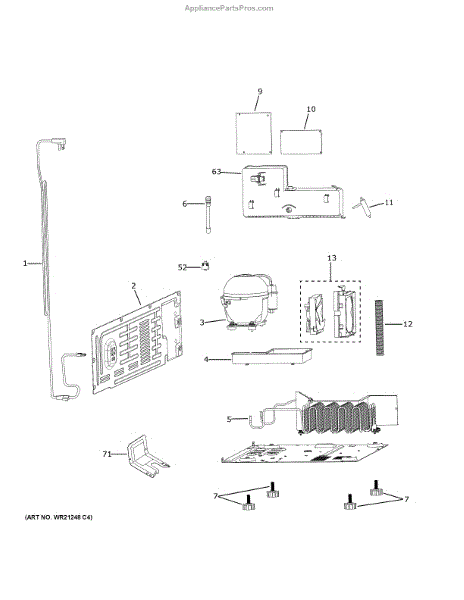 AppliancePartsPros.com

9
10
63
6
11
1
52
13
2
3
12
4
5
71
7
7

(ART NO. WR21248 C4)