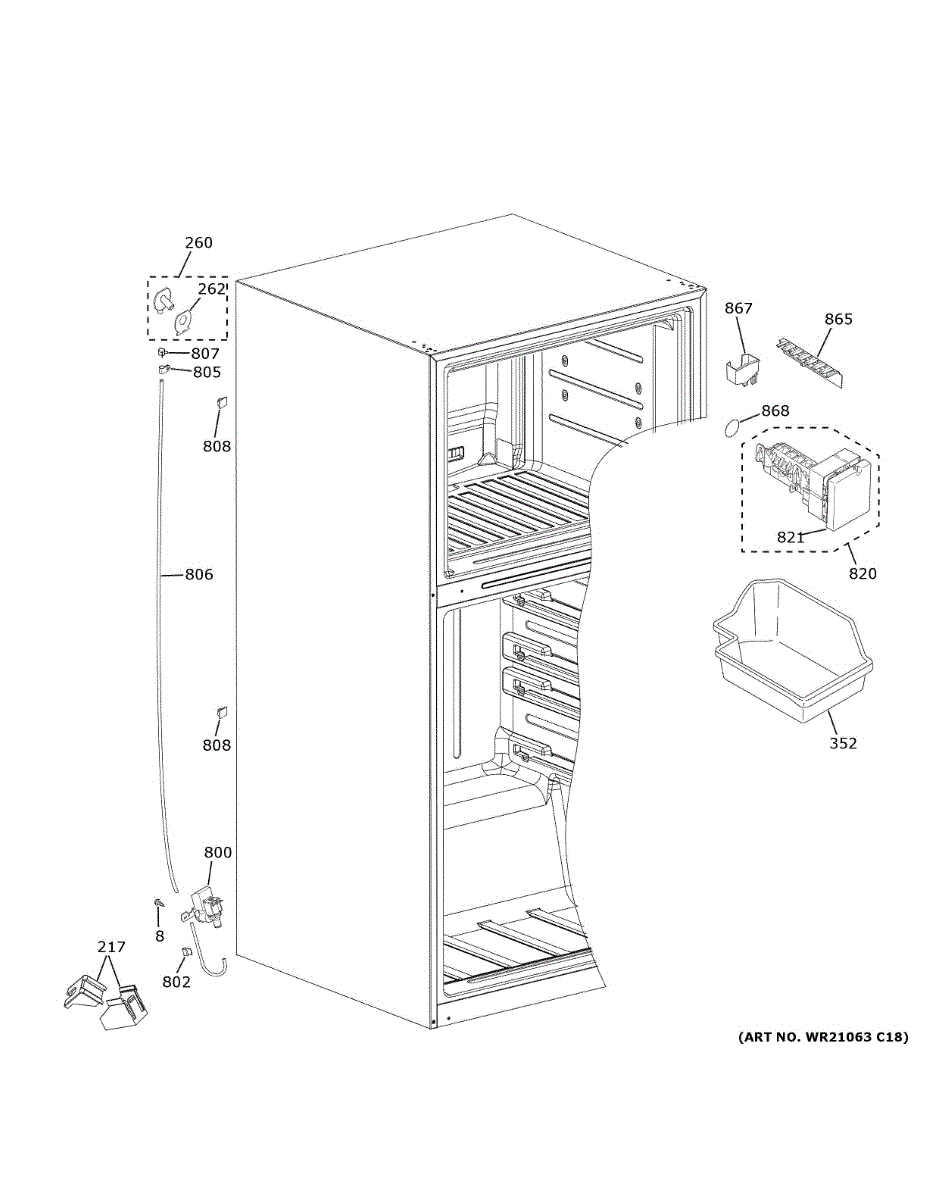 260
262
807
805
808
806
808
800
8
802
217
867
865
868
821
820
352
(ART NO. WR21063 C18)