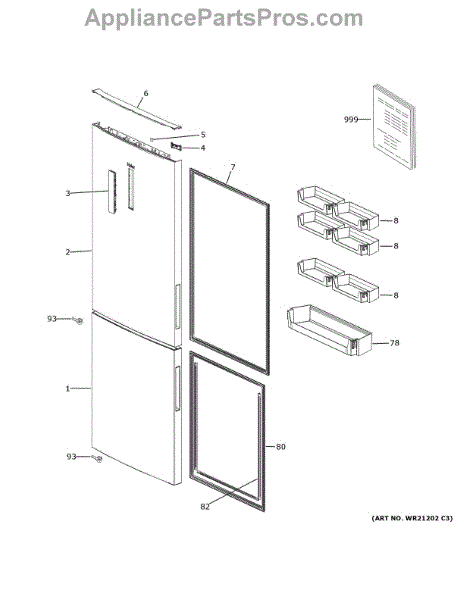 AppliancePartsPros.com

6
5
4
999
7
3
8
8
2
8
93
78
1
80
93
82
(ART NO. WR21202 C3)