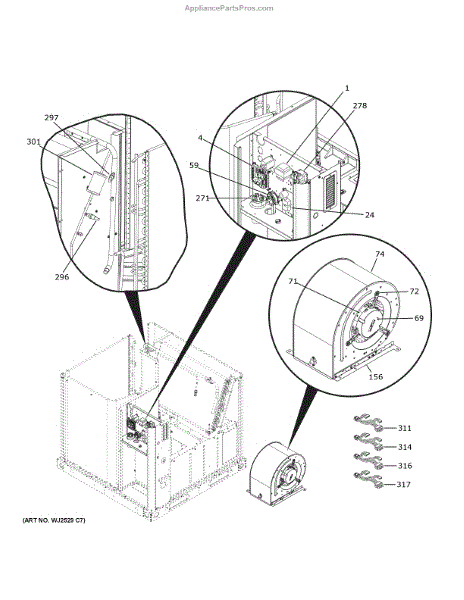 AppliancePartsPros.com

297
301
296
1
278
4
59
271
24
74
71
72
69
156
311
314
316
317

(ART NO. WJ2020 C7)