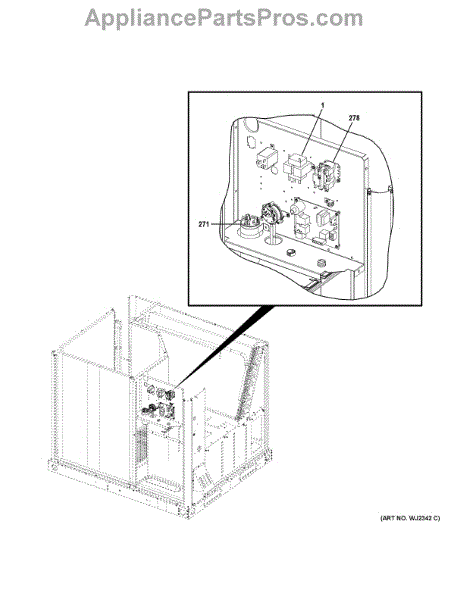 AppliancePartsPros.com

1
278
271

(ART NO. WJ2342 C)