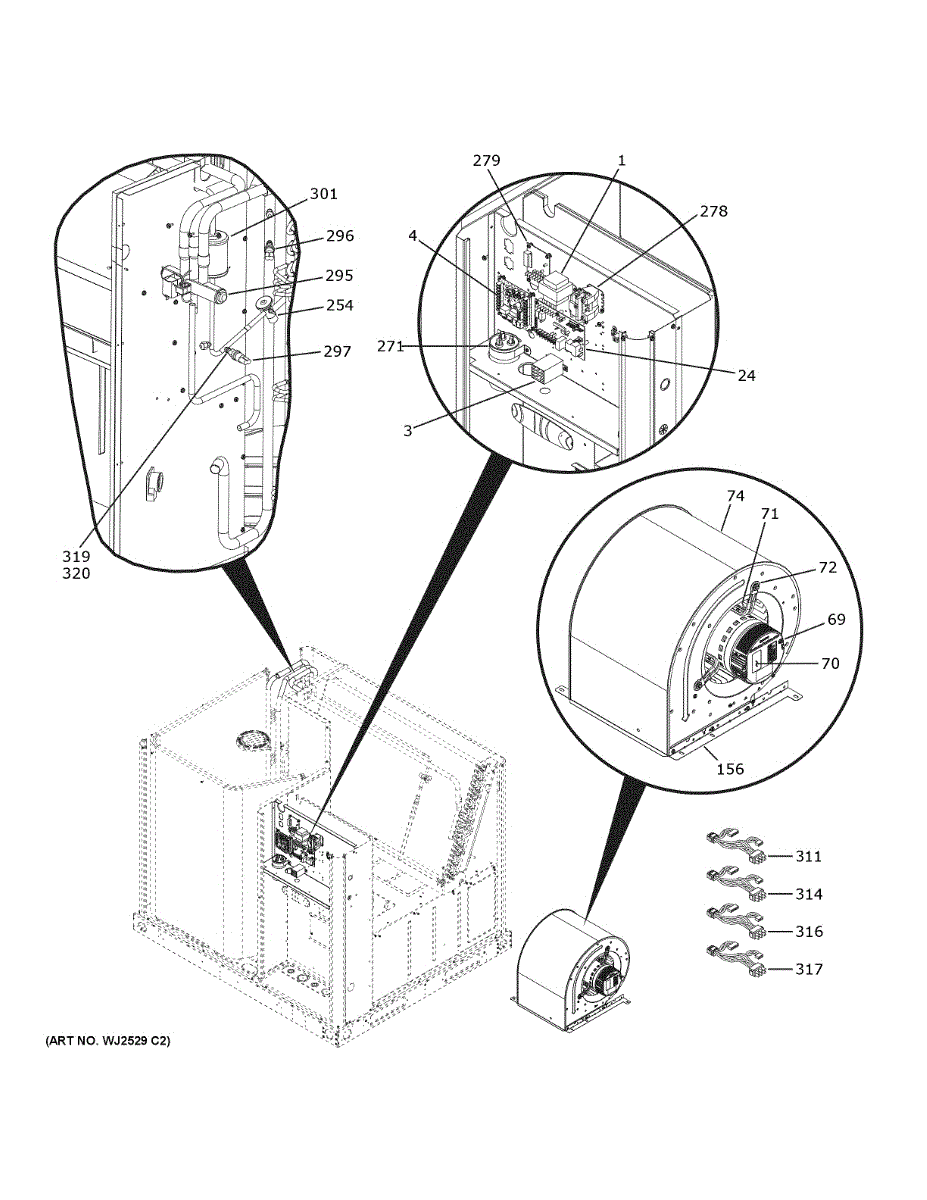 301
296
295
254
297
319
320

279
1
278
4
271
24
3

74
71
72
69
70
156

311
314
316
317

(ART NO. WJ2529 C2)