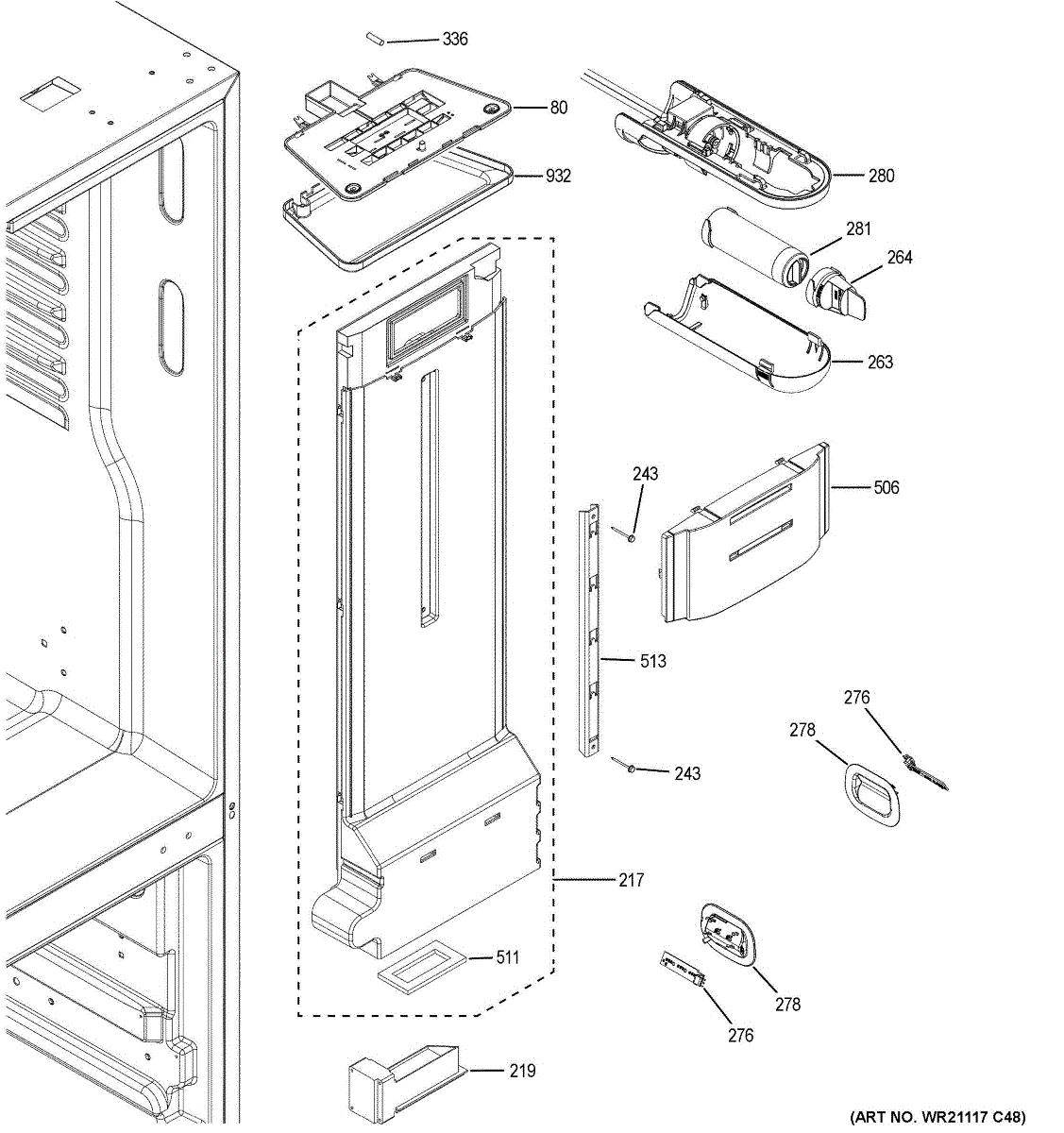 336
80
932
280
281
264
263
243
506
513
276
278
243
217
511
278
276
219
(ART NO. WR21117 C48)